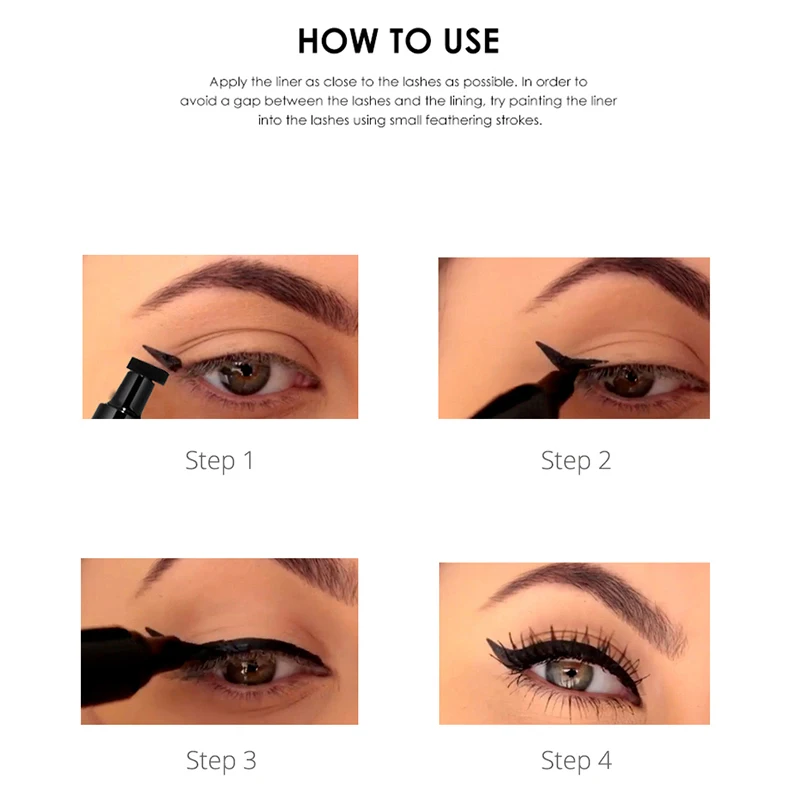 HOW TO USE

Apply the liner as close to the lashes as possible. In order to avoid a gap between the lashes and the lining, try painting the liner into the lashes using small feathering strokes.

Step 1

Step 2

Step 3

Step 4