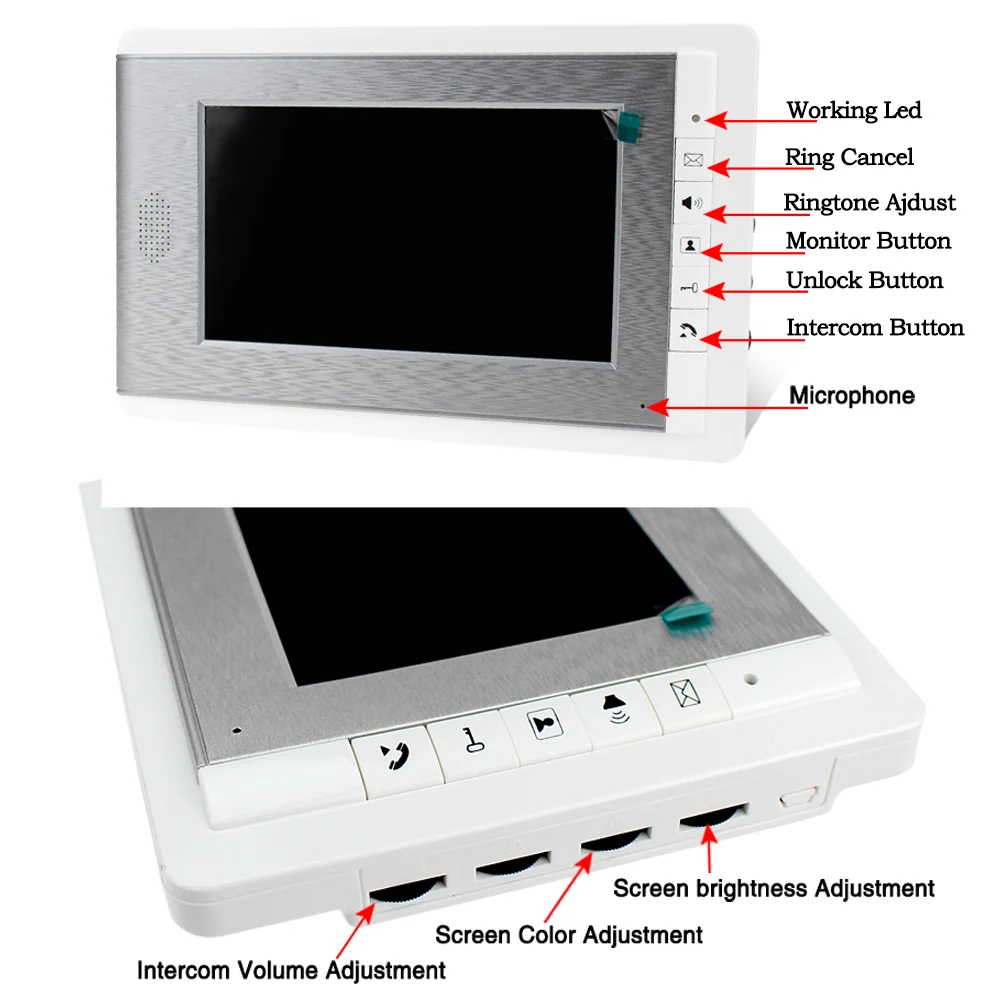 Working Led
Ring Cancel
Ringtone Ajdust
Monitor Button
Unlock Button
Intercom Button
Microphone

Screen brightness Adjustment
Screen Color Adjustment
Intercom Volume Adjustment