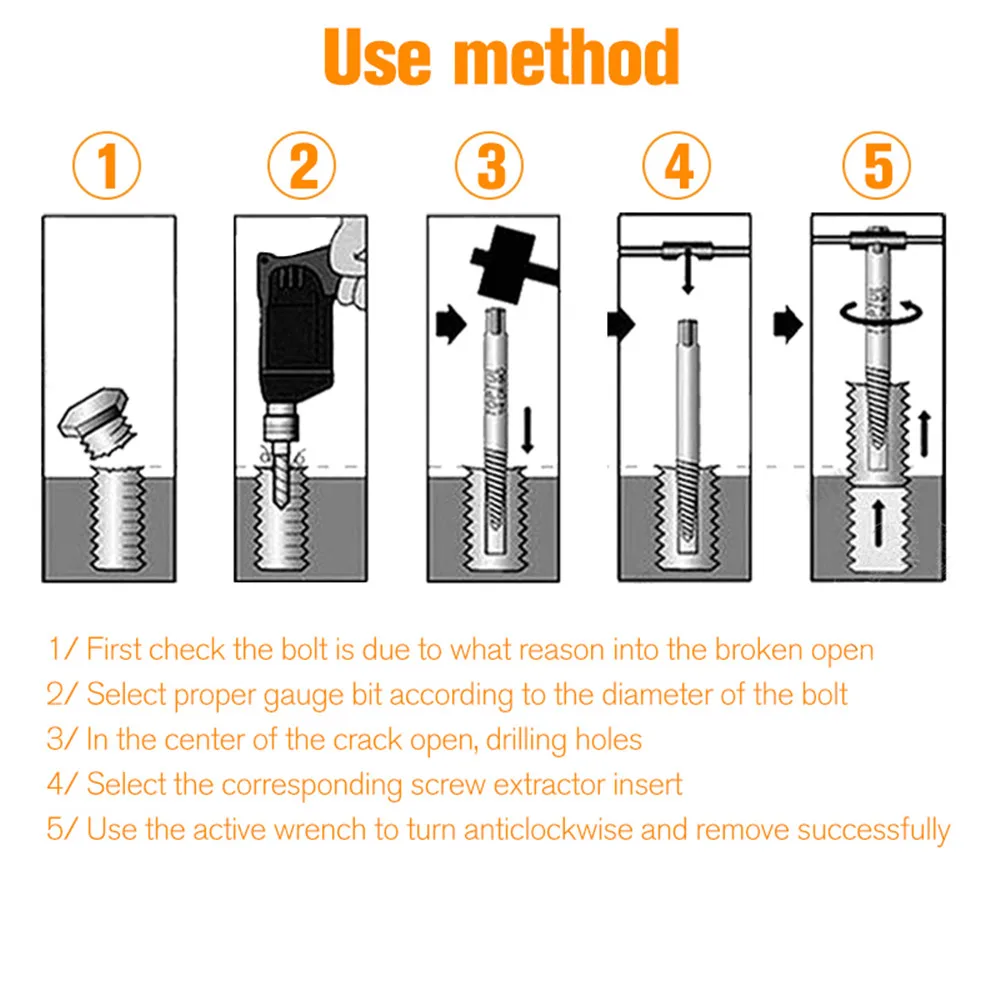 Use method

1

2

3

4

5

1/ First check the bolt is due to what reason into the broken open
2/ Select proper gauge bit according to the diameter of the bolt
3/ In the center of the crack open, drilling holes
4/ Select the corresponding screw extractor insert
5/ Use the active wrench to turn anticlockwise and remove successfully