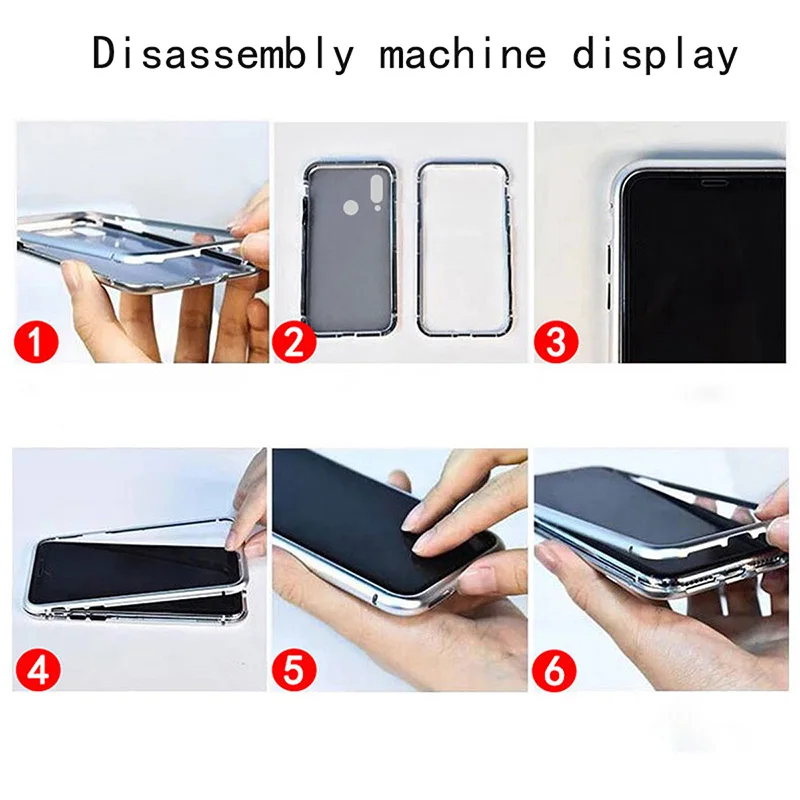 Disassembly machine display

1

2

3

4

5

6