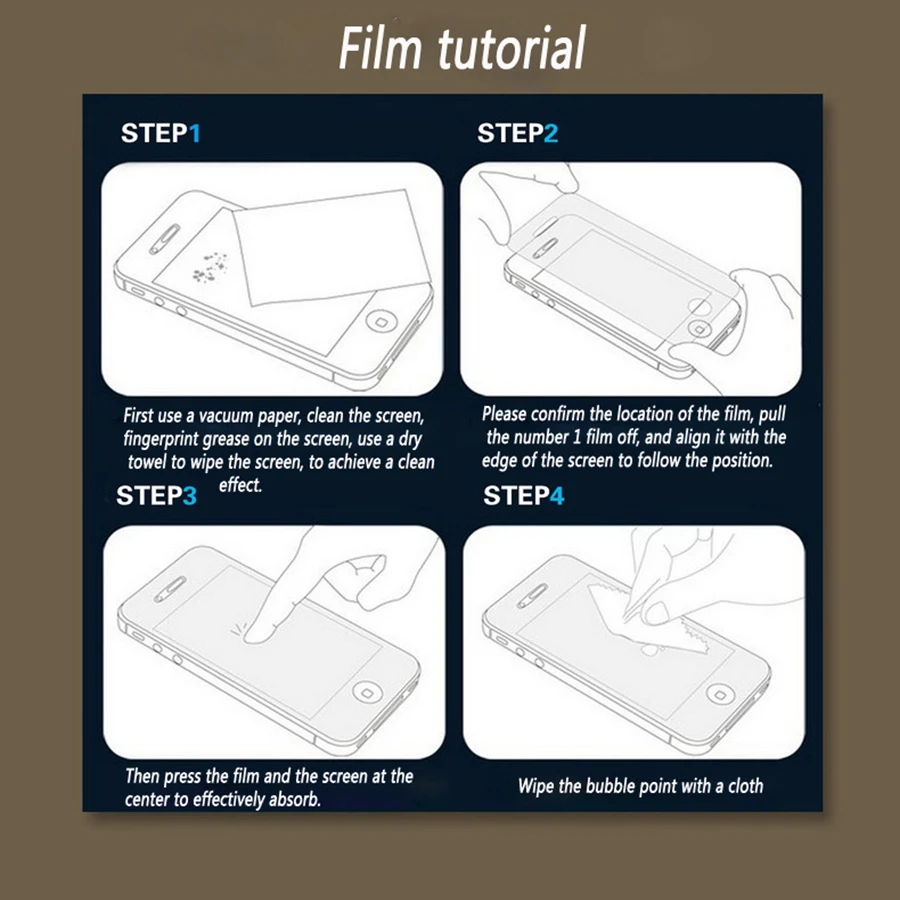 Film tutorial

STEP1

First use a vacuum paper, clean the screen, fingerprint grease on the screen, use a dry towel to wipe the screen, to achieve a clean effect.

STEP2

Please confirm the location of the film, pull the number 1 film off, and align it with the edge of the screen to follow the position.

STEP3

Then press the film and the screen at the center to effectively absorb.

STEP4

Wipe the bubble point with a cloth