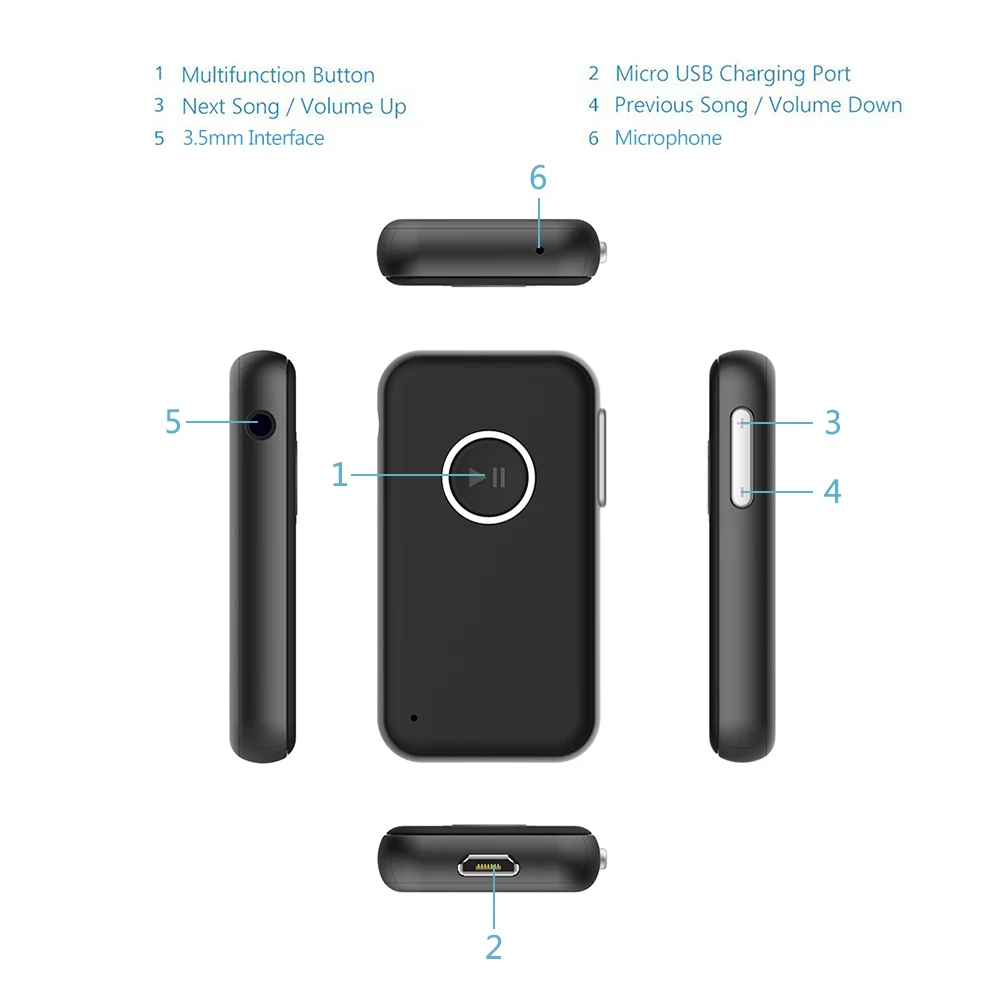 1 Multifunction Button
3 Next Song / Volume Up
5 3.5mm Interface

2 Micro USB Charging Port
4 Previous Song / Volume Down
6 Microphone

6

5

1

3

4

2