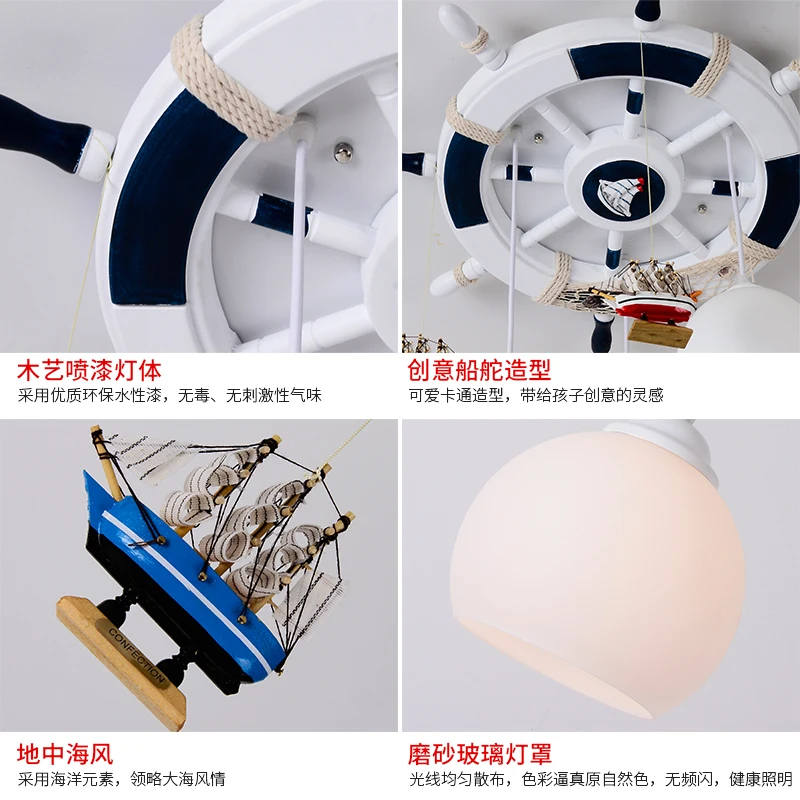 木艺喷漆灯体
采用优质环保水性漆，无毒、无刺激性气味

创意船舵造型
可爱卡通造型，带给孩子创意的灵感

CONFECTION

地中海风
采用海洋元素，领略大海风情

磨砂玻璃灯罩
光线均匀散布，色彩逼真原自然色，无频闪，健康照明