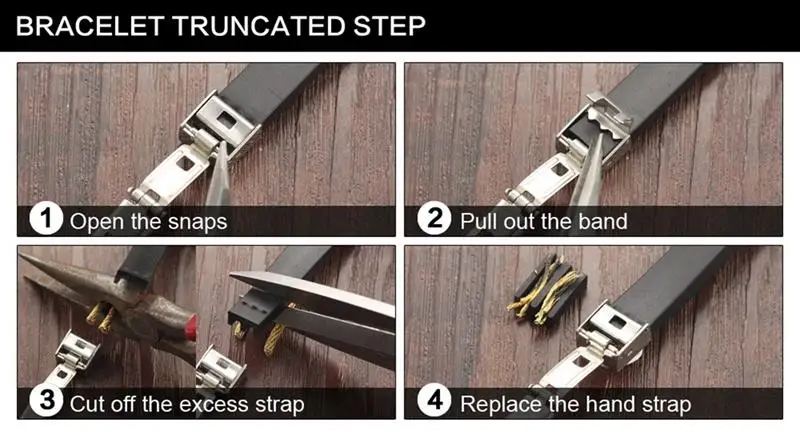 BRACELET TRUNCATED STEP

1 Open the snaps

2 Pull out the band

3 Cut off the excess strap

4 Replace the hand strap