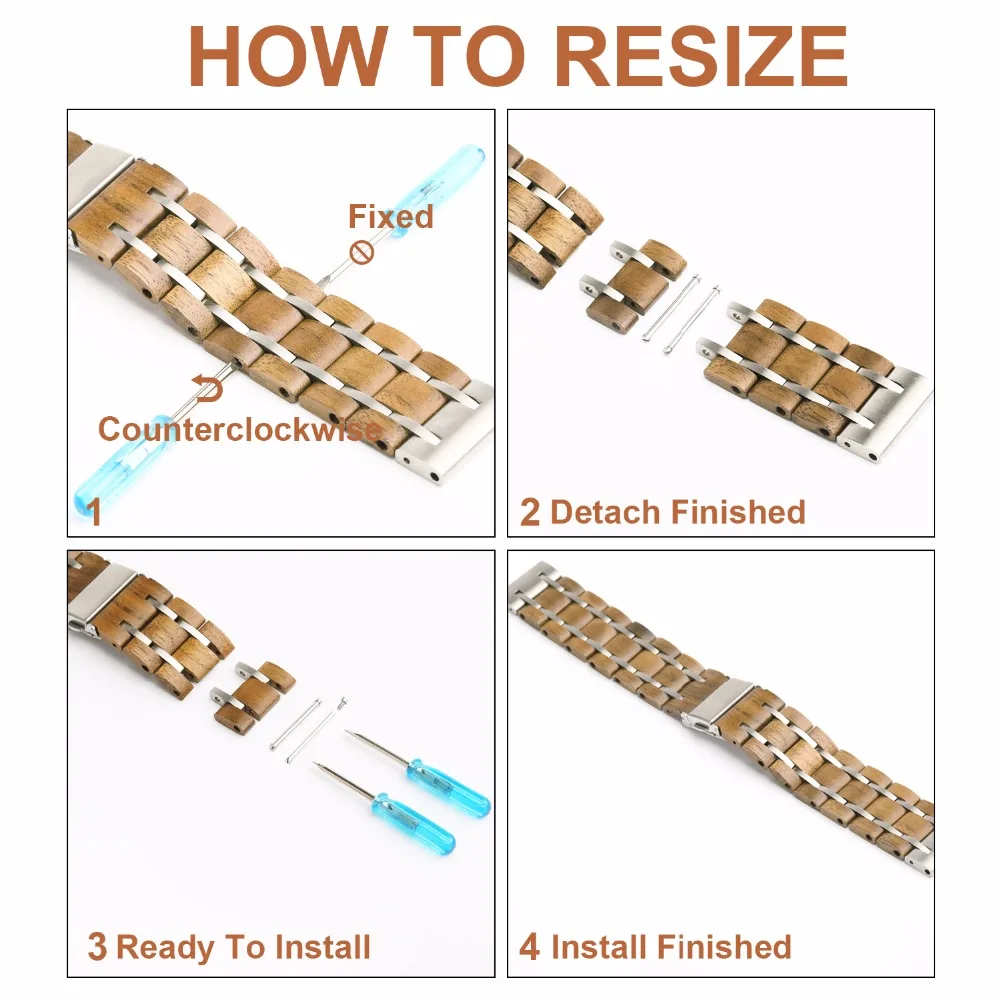 HOW TO RESIZE

Fixed

Counterclockwise

1

2 Detach Finished

3 Ready To Install

4 Install Finished