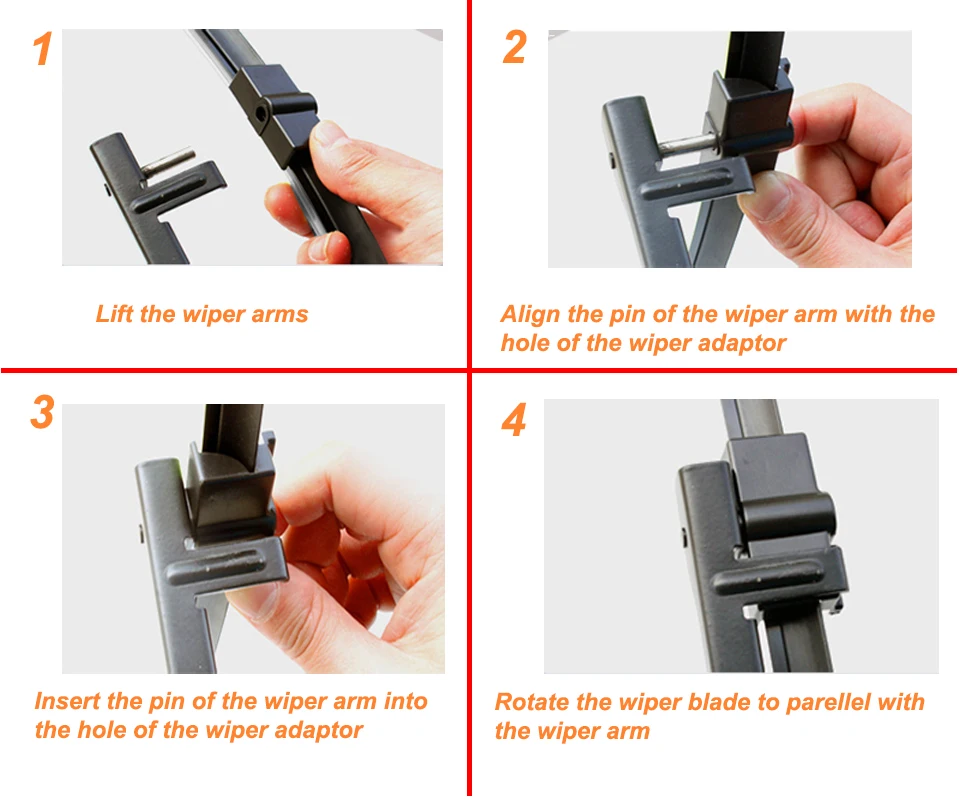 1

Lift the wiper arms

2

Align the pin of the wiper arm with the hole of the wiper adaptor

3

Insert the pin of the wiper arm into the hole of the wiper adaptor

4

Rotate the wiper blade to parellel with the wiper arm