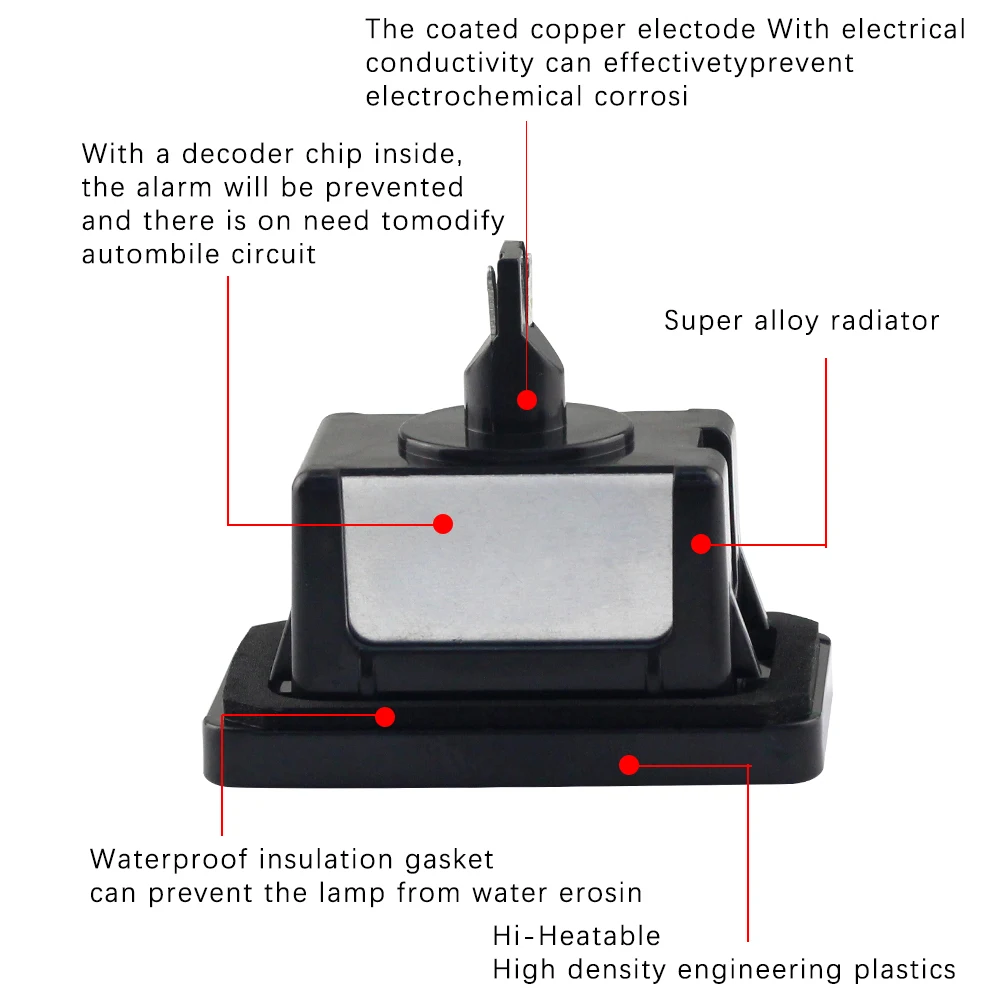 The coated copper electode With electrical conductivity can effectivetyprevent electrochemical corrosi

With a decoder chip inside, the alarm will be prevented and there is on need tomodify autombile circuit

Super alloy radiator

Waterproof insulation gasket can prevent the lamp from water erosin

Hi-Heatable
High density engineering plastics