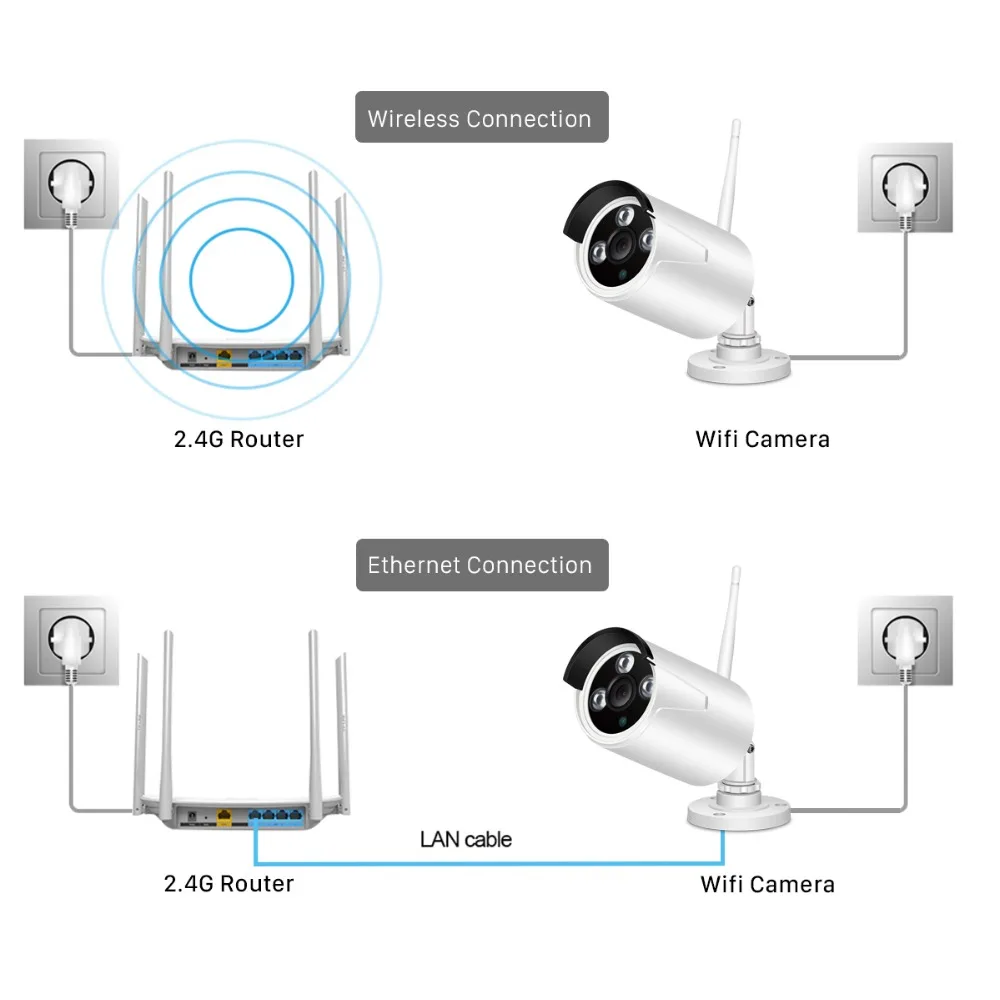 Wireless Connection

2.4G Router

Wifi Camera

Ethernet Connection

LAN cable

2.4G Router

Wifi Camera