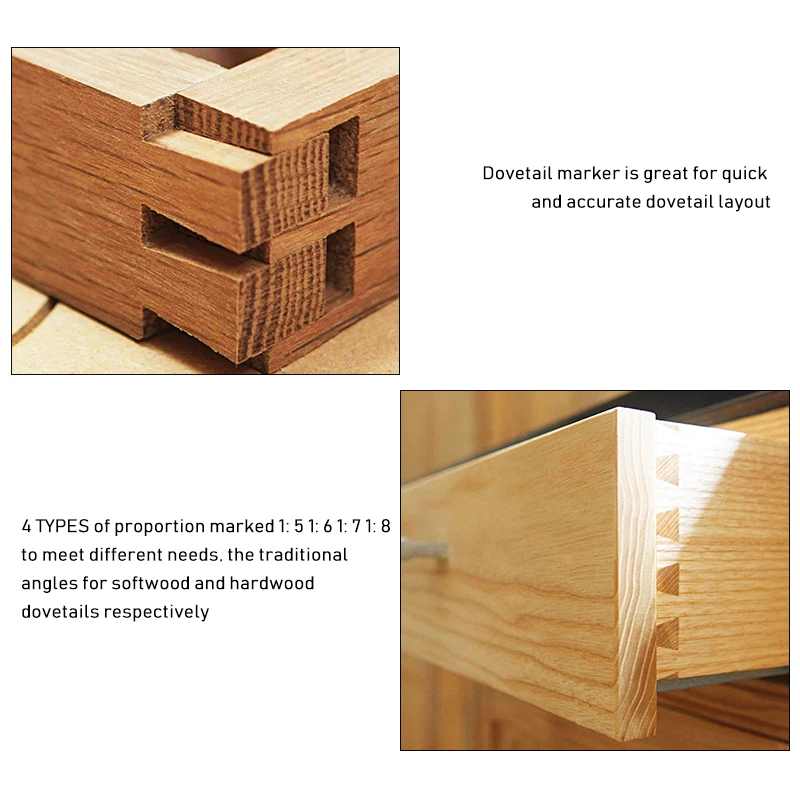 Dovetail marker is great for quick and accurate dovetail layout

4 TYPES of proportion marked 1: 5 1: 6 1: 7 1: 8 to meet different needs, the traditional angles for softwood and hardwood dovetails respectively