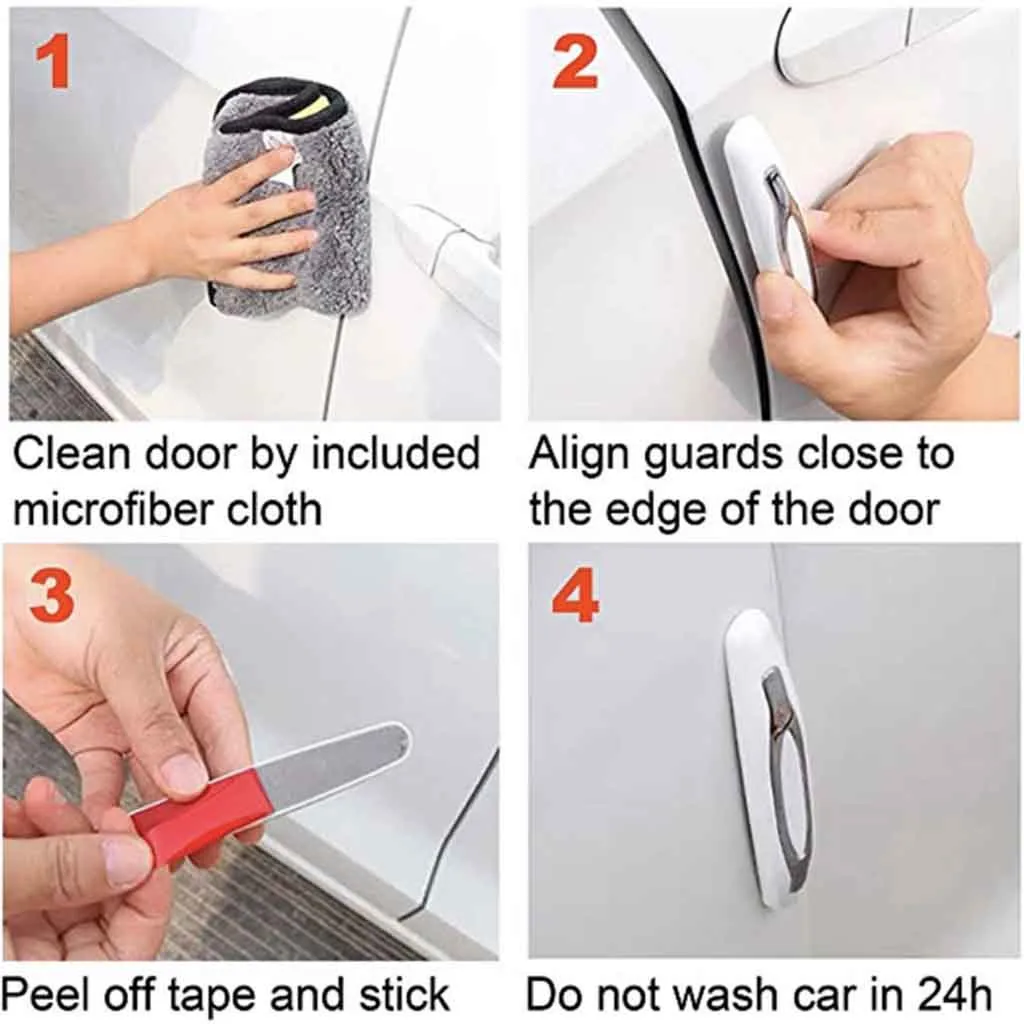 1

Clean door by included microfiber cloth

2

Align guards close to the edge of the door

3

Peel off tape and stick

4

Do not wash car in 24h