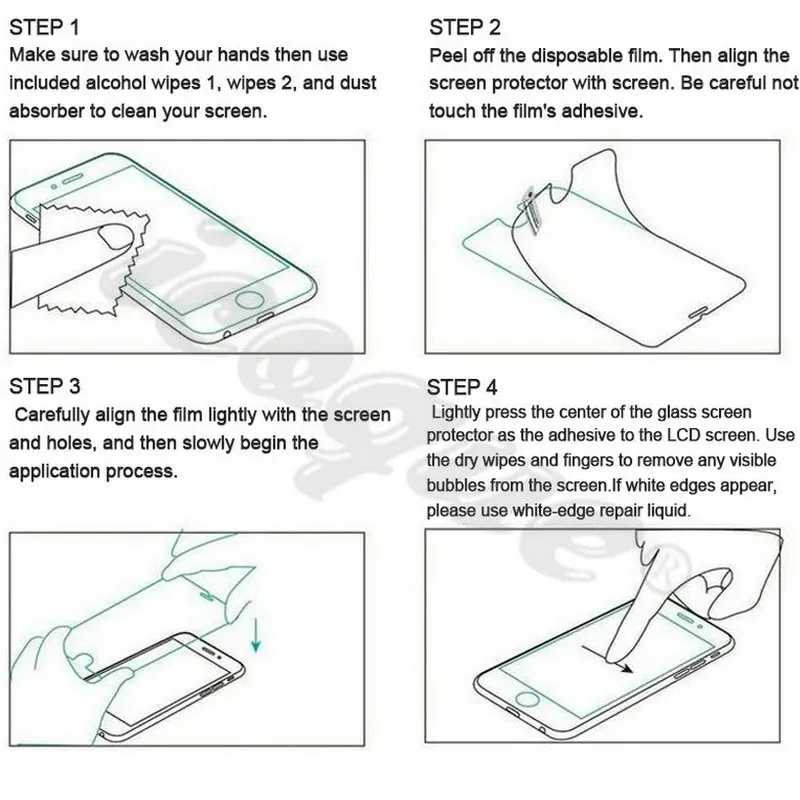 STEP 1
Make sure to wash your hands then use included alcohol wipes 1, wipes 2, and dust absorber to clean your screen.

STEP 2
Peel off the disposable film. Then align the screen protector with screen. Be careful not touch the film's adhesive.

STEP 3
Carefully align the film lightly with the screen and holes, and then slowly begin the application process.

STEP 4
Lightly press the center of the glass screen protector as the adhesive to the LCD screen. Use the dry wipes and fingers to remove any visible bubbles from the screen.If white edges appear, please use white-edge repair liquid.