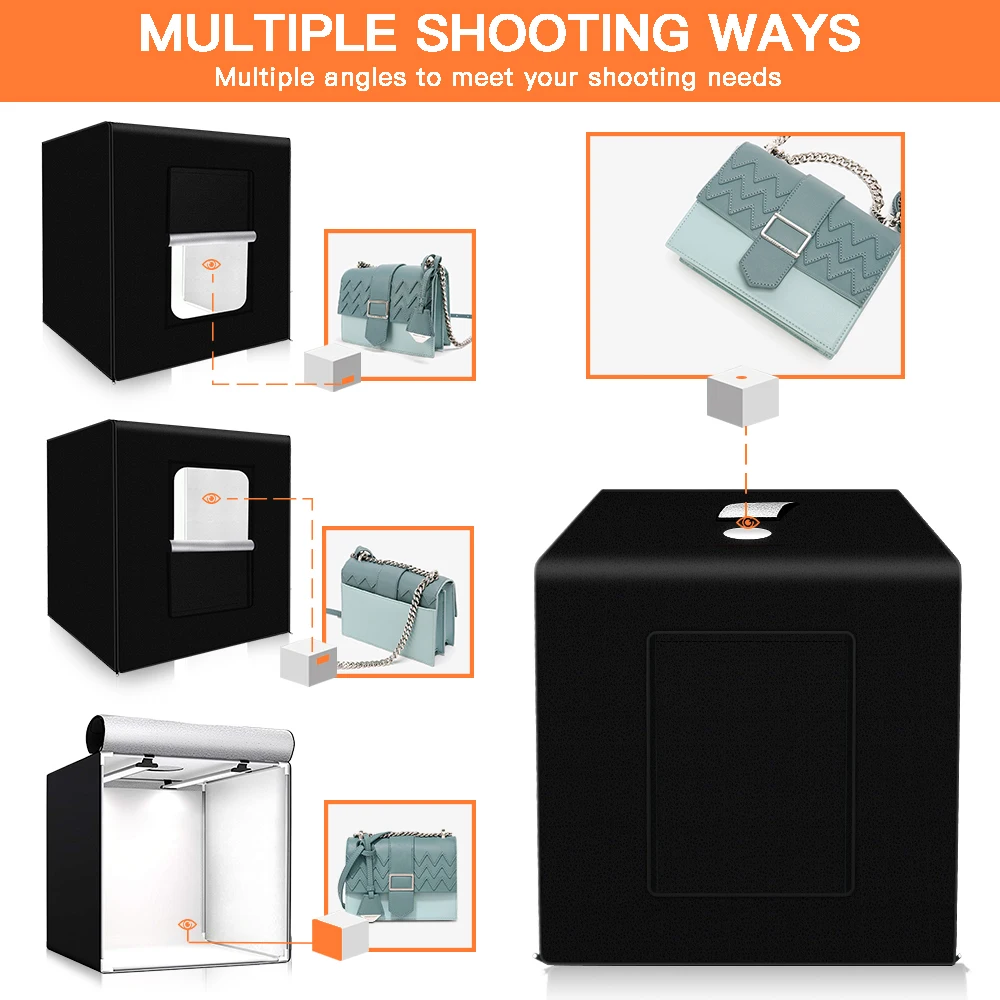 MULTIPLE SHOOTING WAYS
Multiple angles to meet your shooting needs