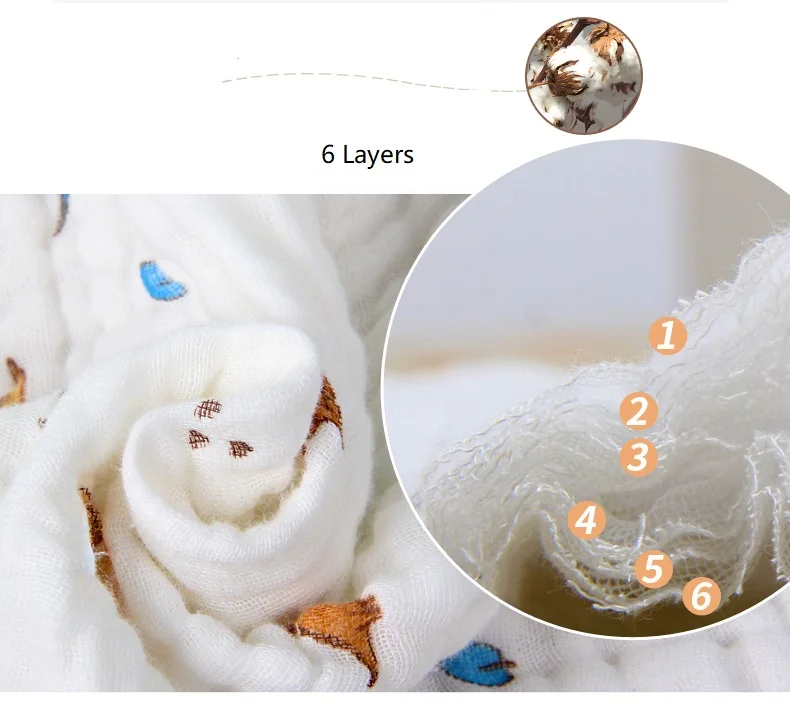 6 Layers

1
2
3
4
5
6