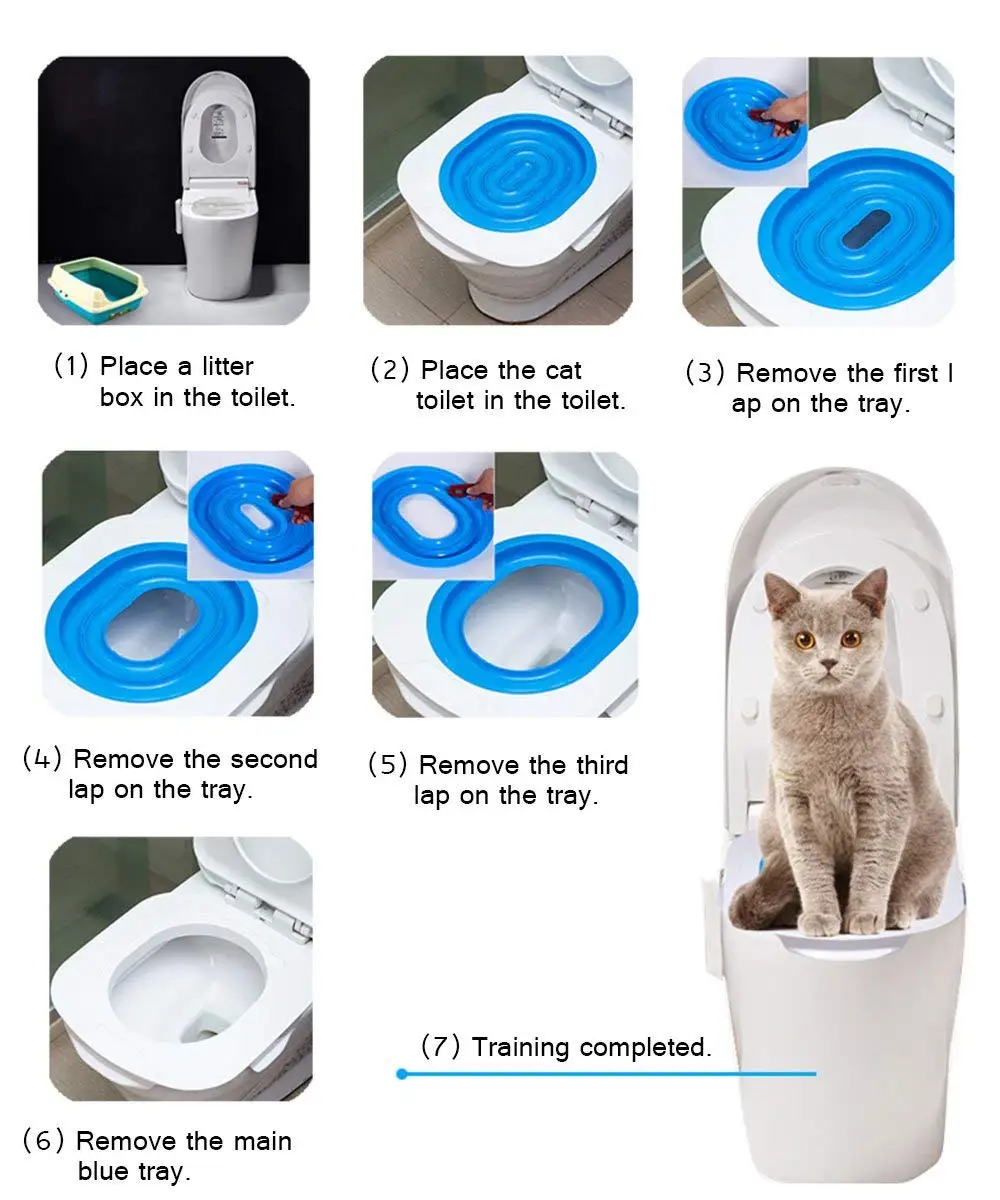 (1) Place a litter box in the toilet.

(2) Place the cat toilet in the toilet.

(3) Remove the first l ap on the tray.

(4) Remove the second lap on the tray.

(5) Remove the third lap on the tray.

(6) Remove the main blue tray.

(7) Training completed.