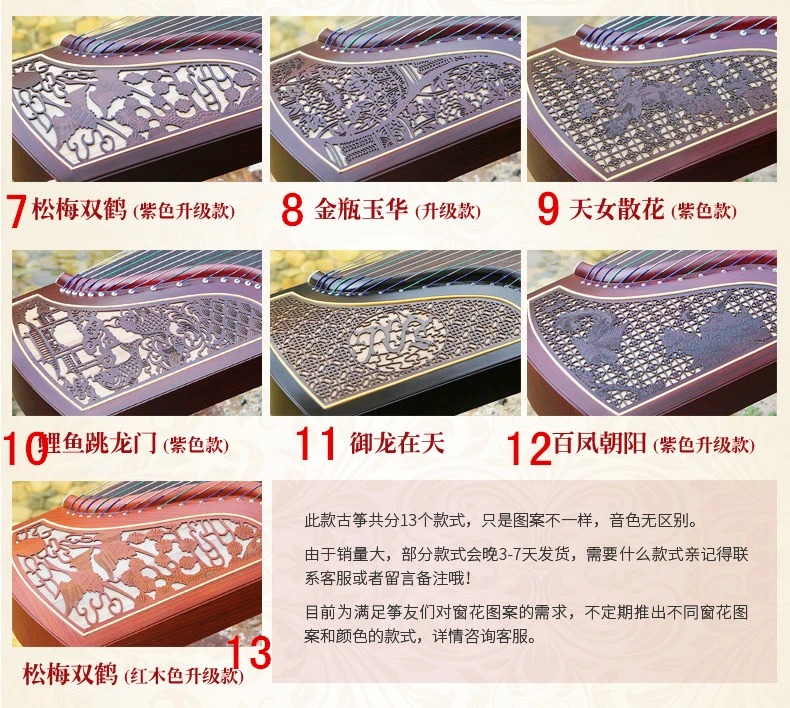 7 松梅双鹤 (紫色升级款)

8 金瓶玉华 (升级款)

9 天女散花 (紫色款)

10 鲤鱼跳龙门 (紫色款)

11 御龙在天

12 百凤朝阳 (紫色升级款)

13

松梅双鹤 (红木色升级款)

此款古筝共分13个款式，只是图案不一样，音色无区别。

由于销量大，部分款式会晚3-7天发货，需要什么款式亲记得联系客服或者留言备注哦！

目前为满足筝友们对窗花图案的需求，不定期推出不同窗花图案和颜色的款式，详情咨询客服。