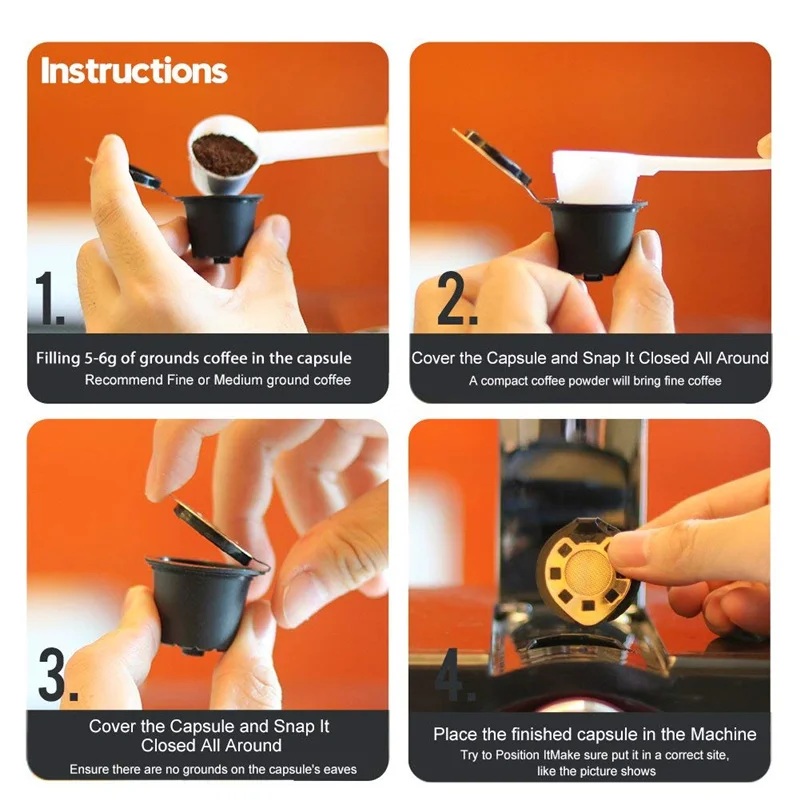 Instructions

1.

Filling 5-6g of grounds coffee in the capsule

Recommend Fine or Medium ground coffee

2.

Cover the Capsule and Snap It Closed All Around

A compact coffee powder will bring fine coffee

3.

Cover the Capsule and Snap It Closed All Around

Ensure there are no grounds on the capsule's eaves

4.

Place the finished capsule in the Machine

Try to Position ItMake sure put it in a correct site, like the picture shows