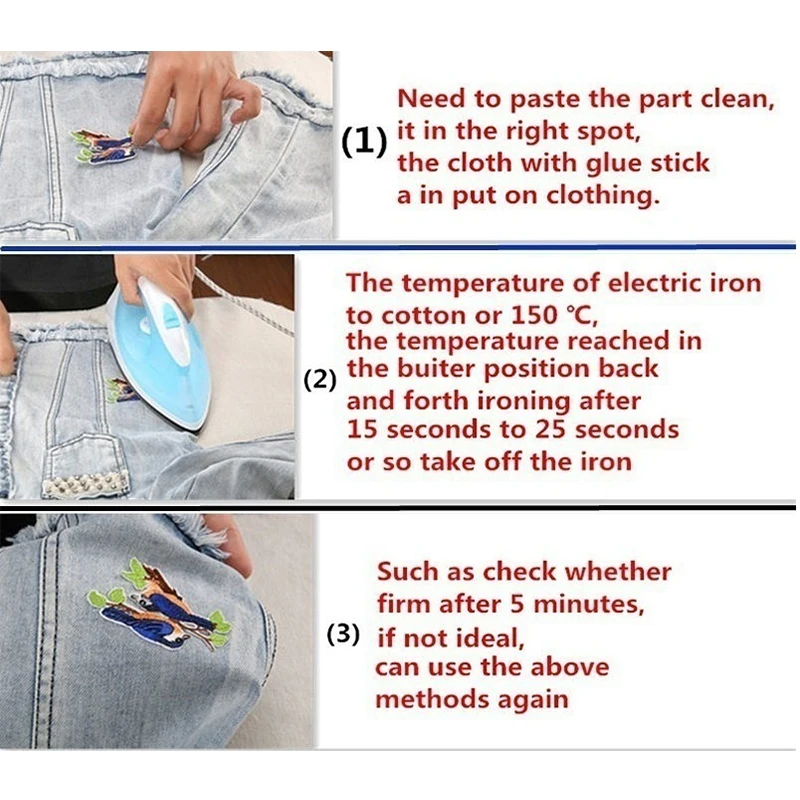 (1) Need to paste the part clean, it in the right spot, the cloth with glue stick a in put on clothing.

(2) The temperature of electric iron to cotton or 150 ℃, the temperature reached in the buiter position back and forth ironing after 15 seconds to 25 seconds or so take off the iron

(3) Such as check whether firm after 5 minutes, if not ideal, can use the above methods again