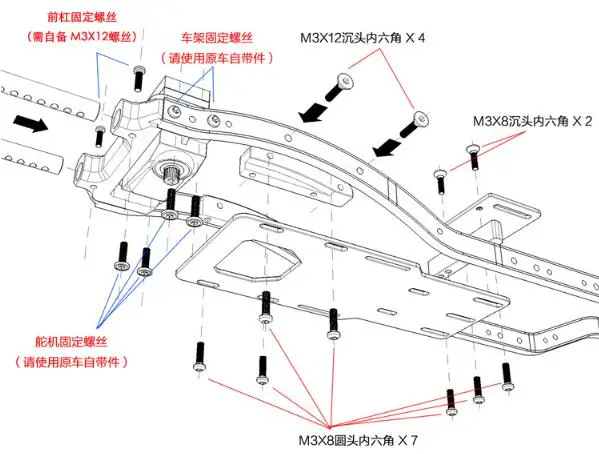 前杠固定螺丝
（需自备 M3X12螺丝）

车架固定螺丝
（请使用原车自带件）

M3X12沉头内六角 X 4

M3X8沉头内六角 X 2

舵机固定螺丝
（请使用原车自带件）

M3X8圆头内六角 X 7