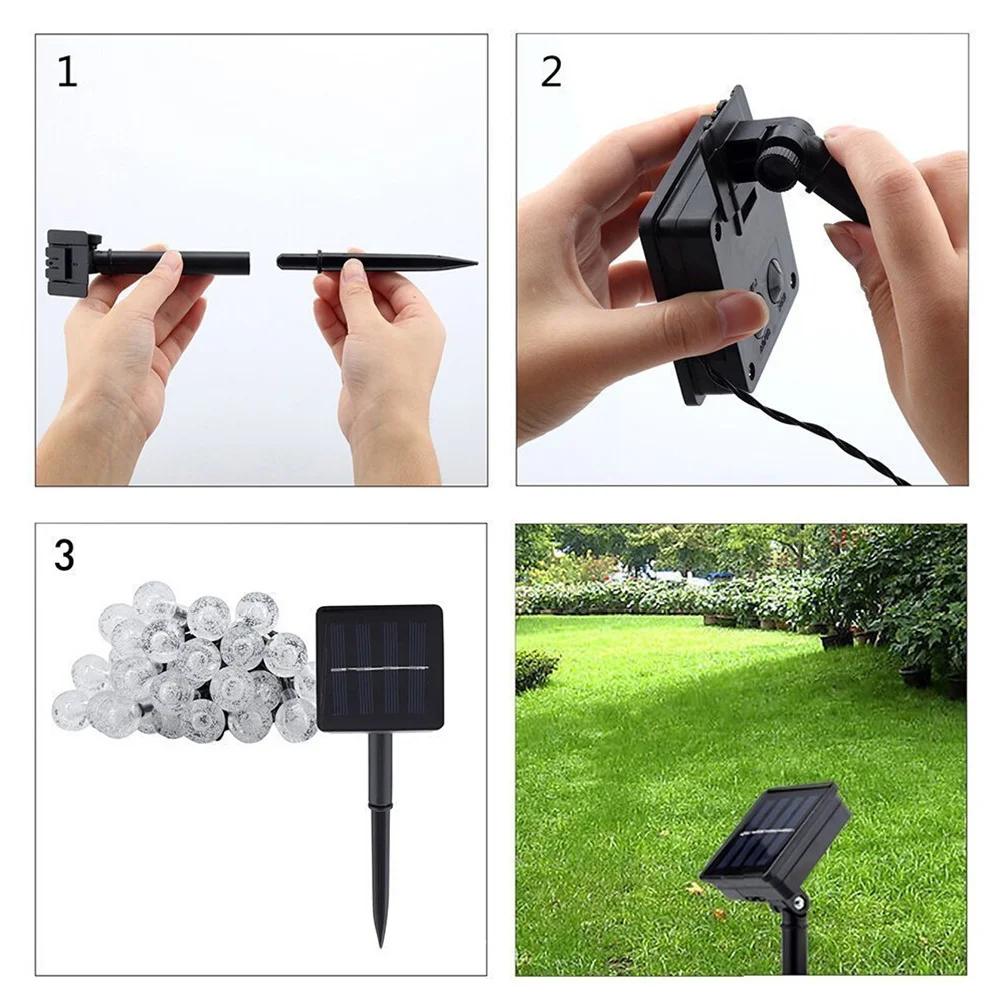 1

2

3