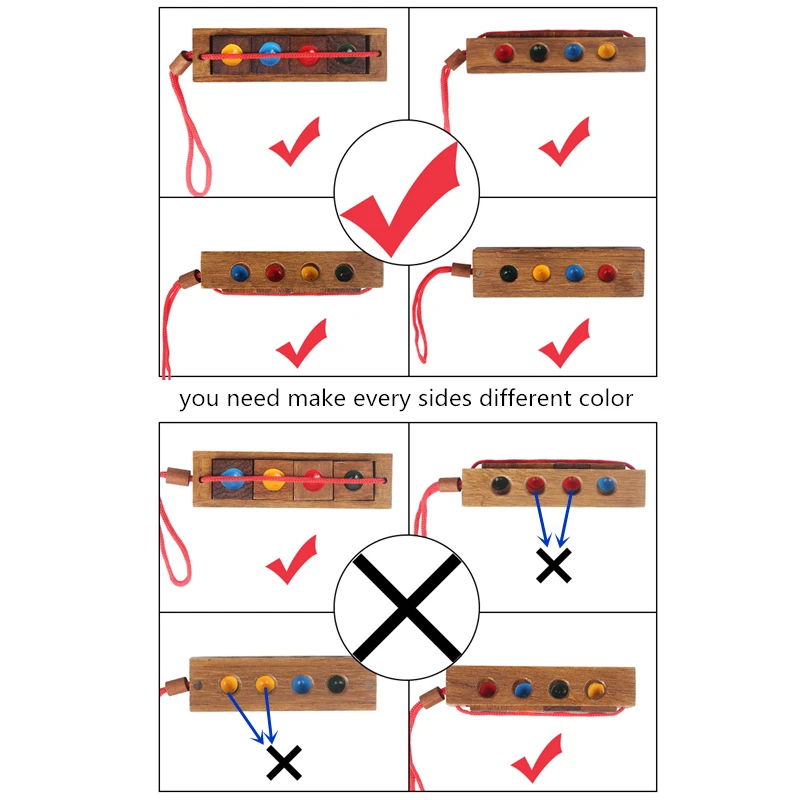 you need make every sides different color