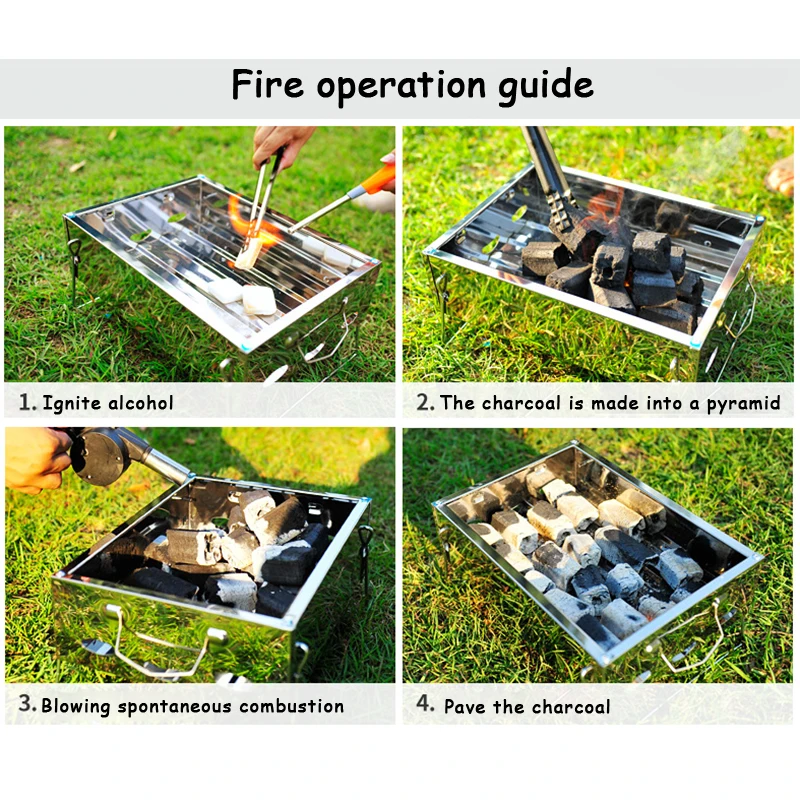 Fire operation guide

1. Ignite alcohol

2. The charcoal is made into a pyramid

3. Blowing spontaneous combustion

4. Pave the charcoal