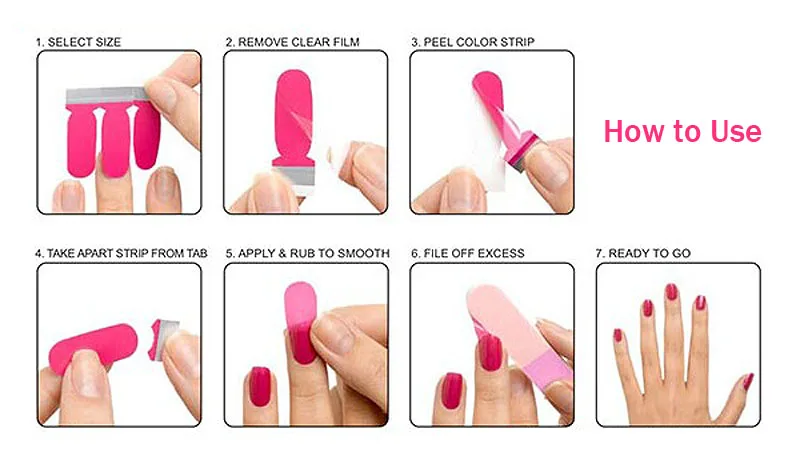 1. SELECT SIZE

2. REMOVE CLEAR FILM

3. PEEL COLOR STRIP

How to Use

4. TAKE APART STRIP FROM TAB

5. APPLY & RUB TO SMOOTH

6. FILE OFF EXCESS

7. READY TO GO