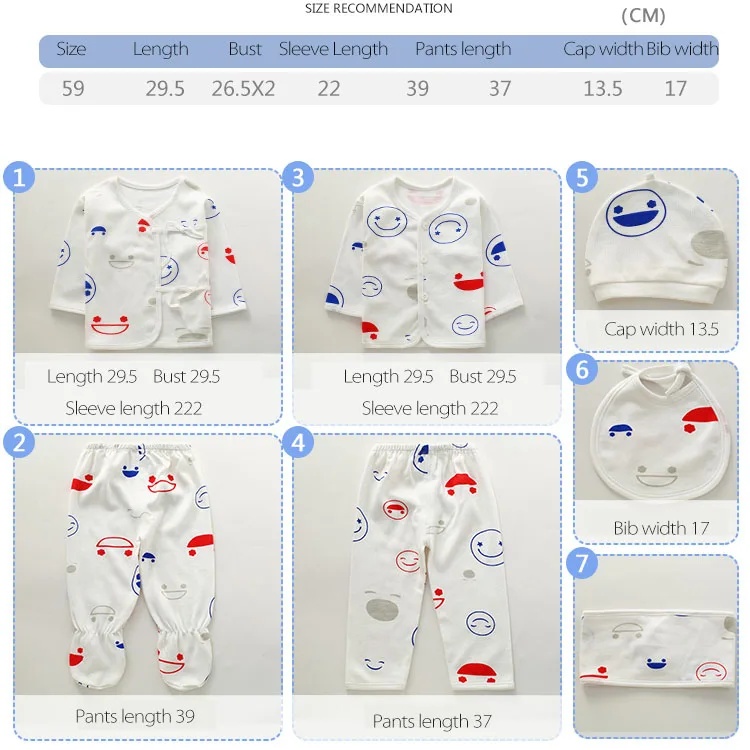 SIZE RECOMMENDATION

(CM)

| Size | Length | Bust | Sleeve Length | Pants length | | Cap width | Bib width |
|---|---|---|---|---|---|---|---|
| 59 | 29.5 | 26.5X2 | 22 | 39 | 37 | 13.5 | 17 |

1

Length 29.5 Bust 29.5

Sleeve length 222

3

Length 29.5 Bust 29.5

Sleeve length 222

5

Cap width 13.5

6

Bib width 17

2

Pants length 39

4

Pants length 37

7