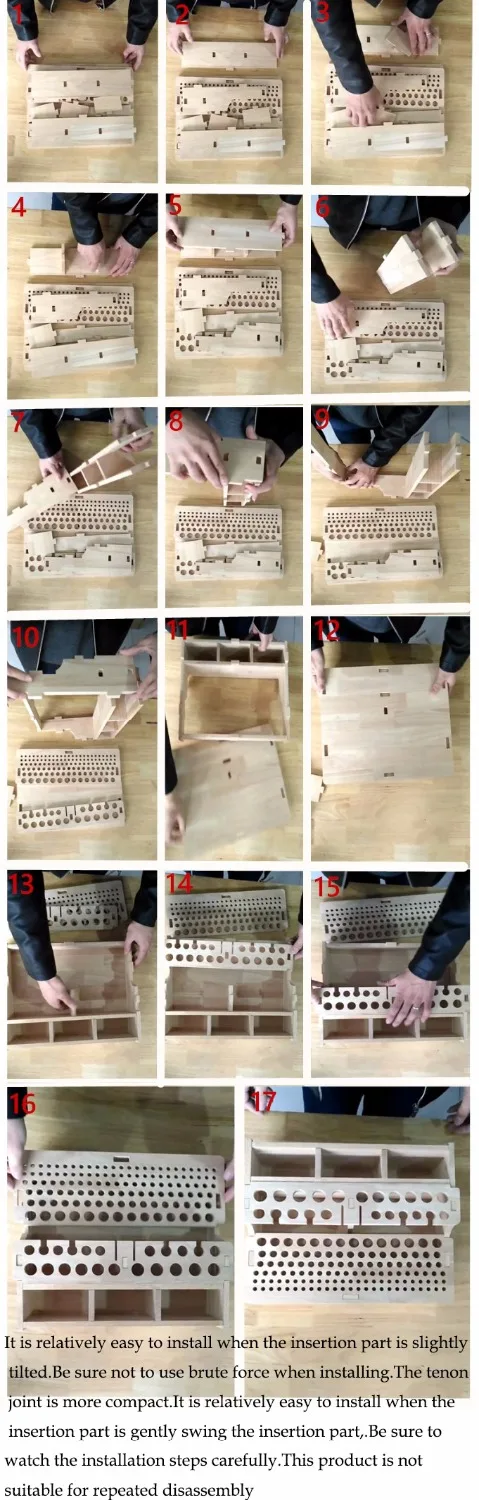 1

2

3

4

5

6

7

8

9

10

11

12

13

14

15

16

17

It is relatively easy to install when the insertion part is slightly tilted.Be sure not to use brute force when installing.The tenon joint is more compact.It is relatively easy to install when the insertion part is gently swing the insertion part,.Be sure to watch the installation steps carefully.This product is not suitable for repeated disassembly