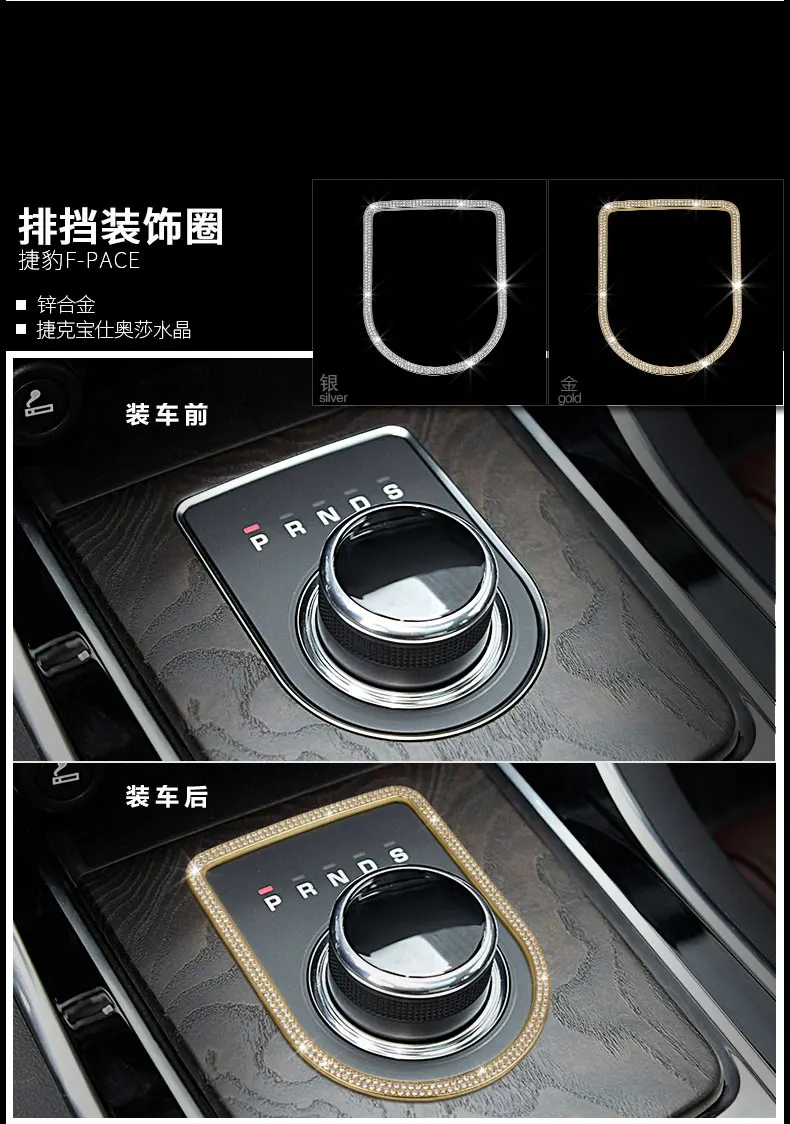 排挡装饰圈
捷豹F-PACE

■ 锌合金
■ 捷克宝仕奥莎水晶

银
silver

金
gold

装车前

P R N D S

装车后

P R N D S