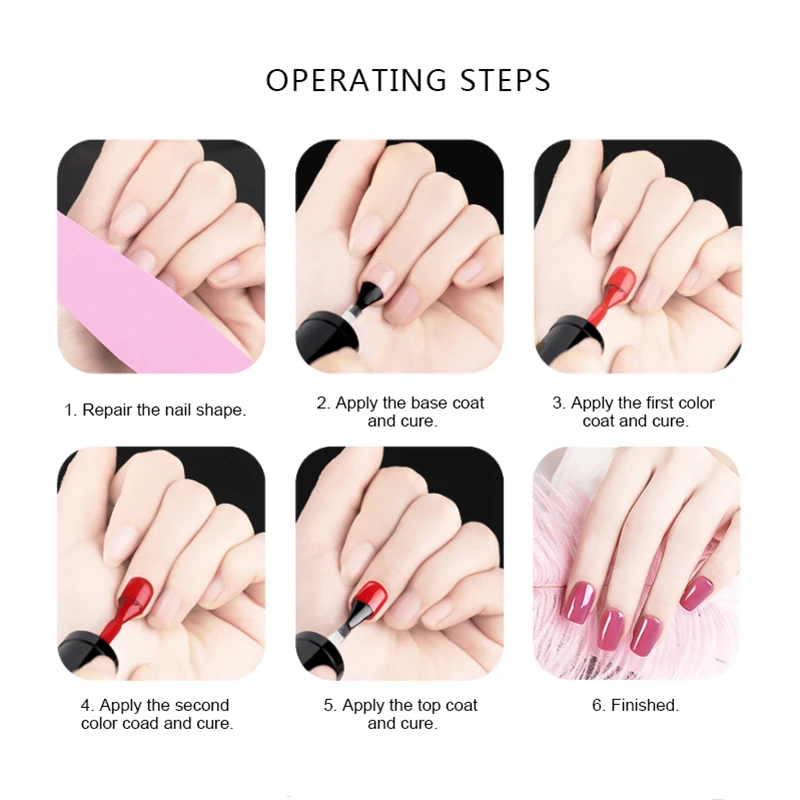 OPERATING STEPS

1. Repair the nail shape.

2. Apply the base coat and cure.

3. Apply the first color coat and cure.

4. Apply the second color coad and cure.

5. Apply the top coat and cure.

6. Finished.