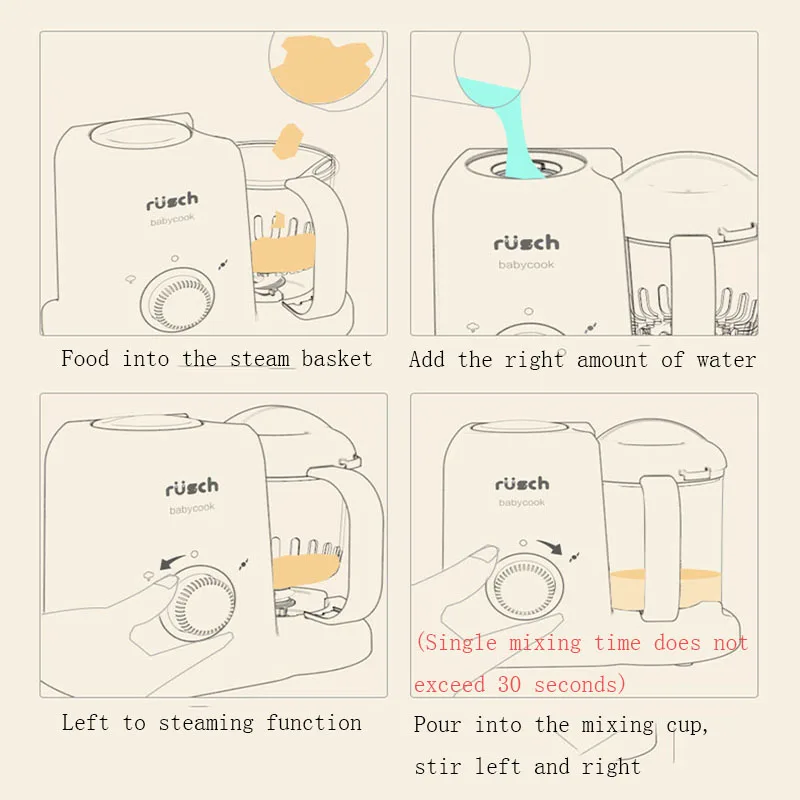 rüsch
babycook

Food into the steam basket

rüsch
babycook

Add the right amount of water

rüsch
babycook

Left to steaming function

rüsch
babycook

(Single mixing time does not exceed 30 seconds)

Pour into the mixing cup, stir left and right