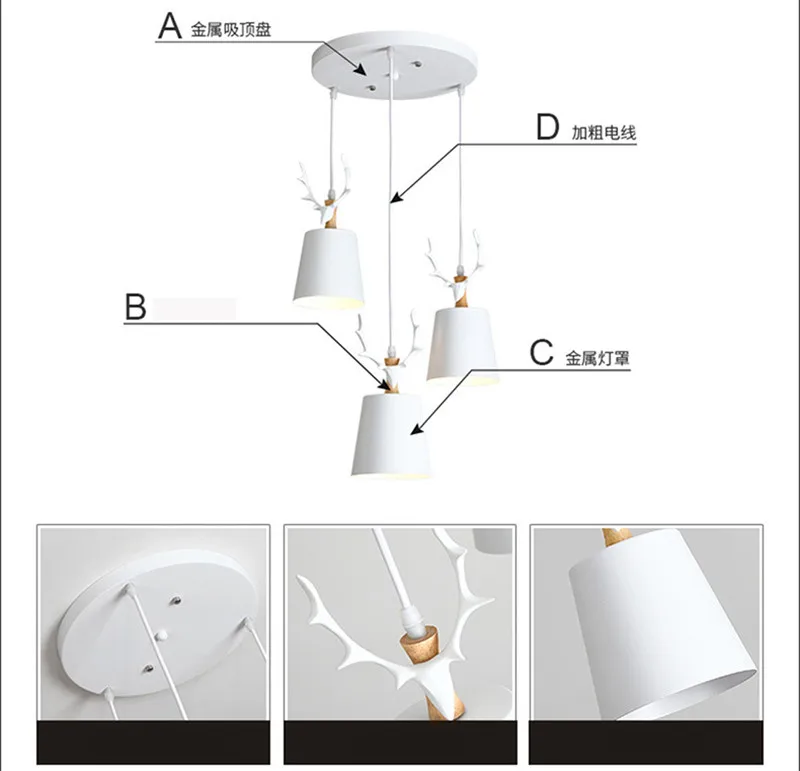 A 金属吸顶盘

D 加粗电线

B

C 金属灯罩