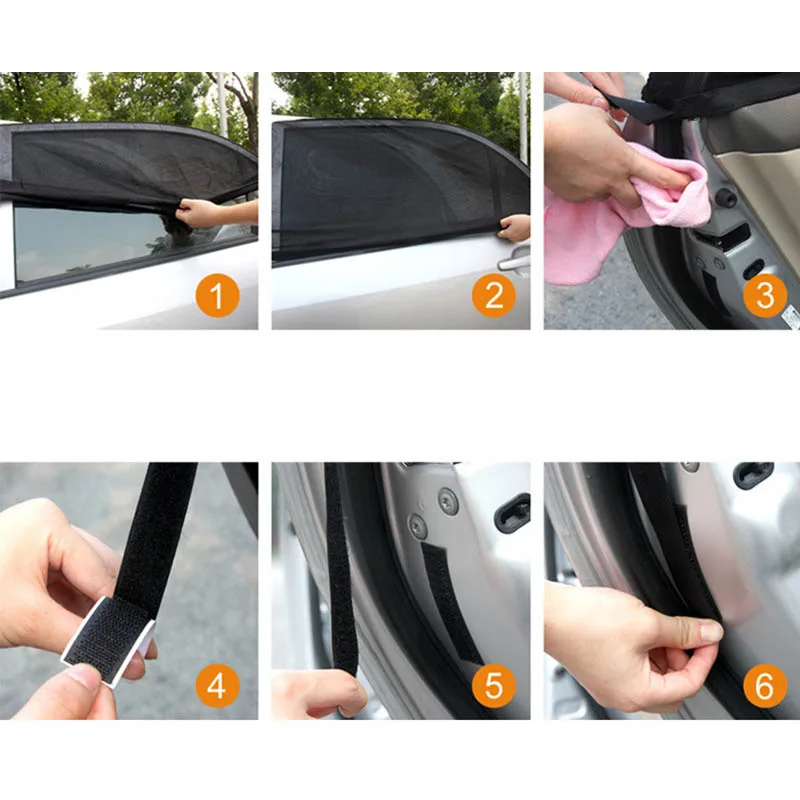 1

2

3

4

5

6