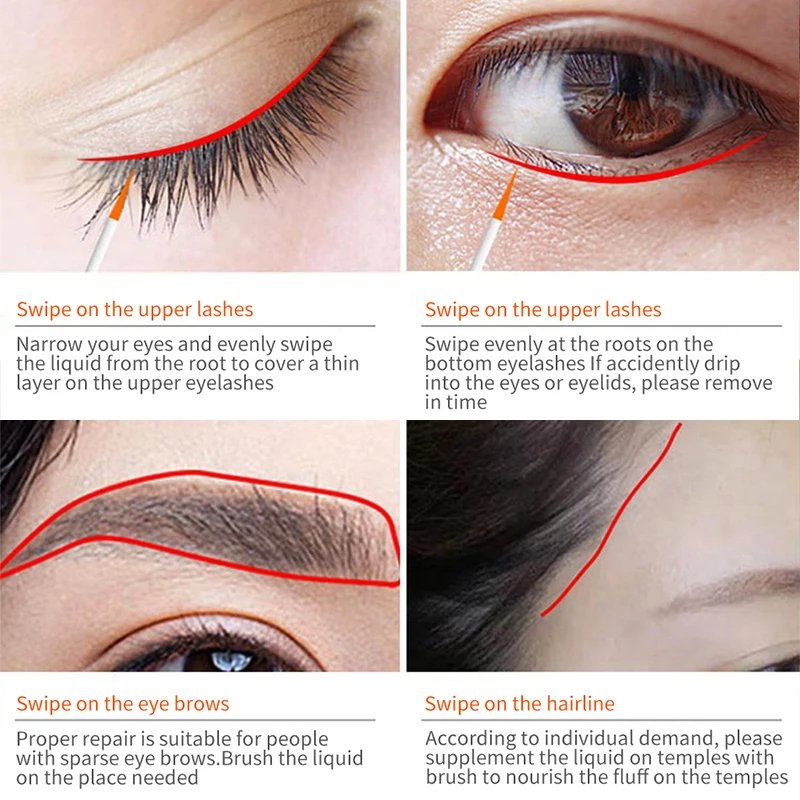 Swipe on the upper lashes

Narrow your eyes and evenly swipe the liquid from the root to cover a thin layer on the upper eyelashes

Swipe on the upper lashes

Swipe evenly at the roots on the bottom eyelashes If accidently drip into the eyes or eyelids, please remove in time

Swipe on the eye brows

Proper repair is suitable for people with sparse eye brows.Brush the liquid on the place needed

Swipe on the hairline

According to individual demand, please supplement the liquid on temples with brush to nourish the fluff on the temples