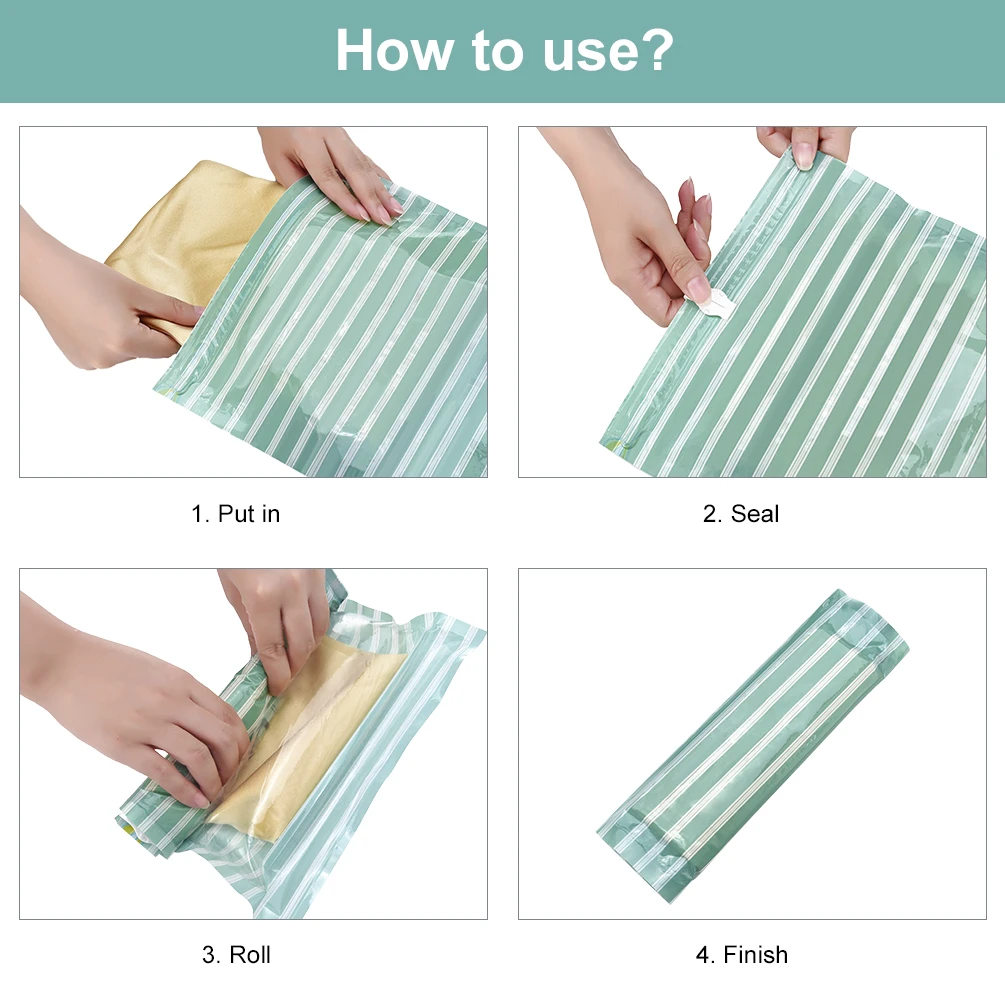 How to use?

1. Put in

2. Seal

3. Roll

4. Finish