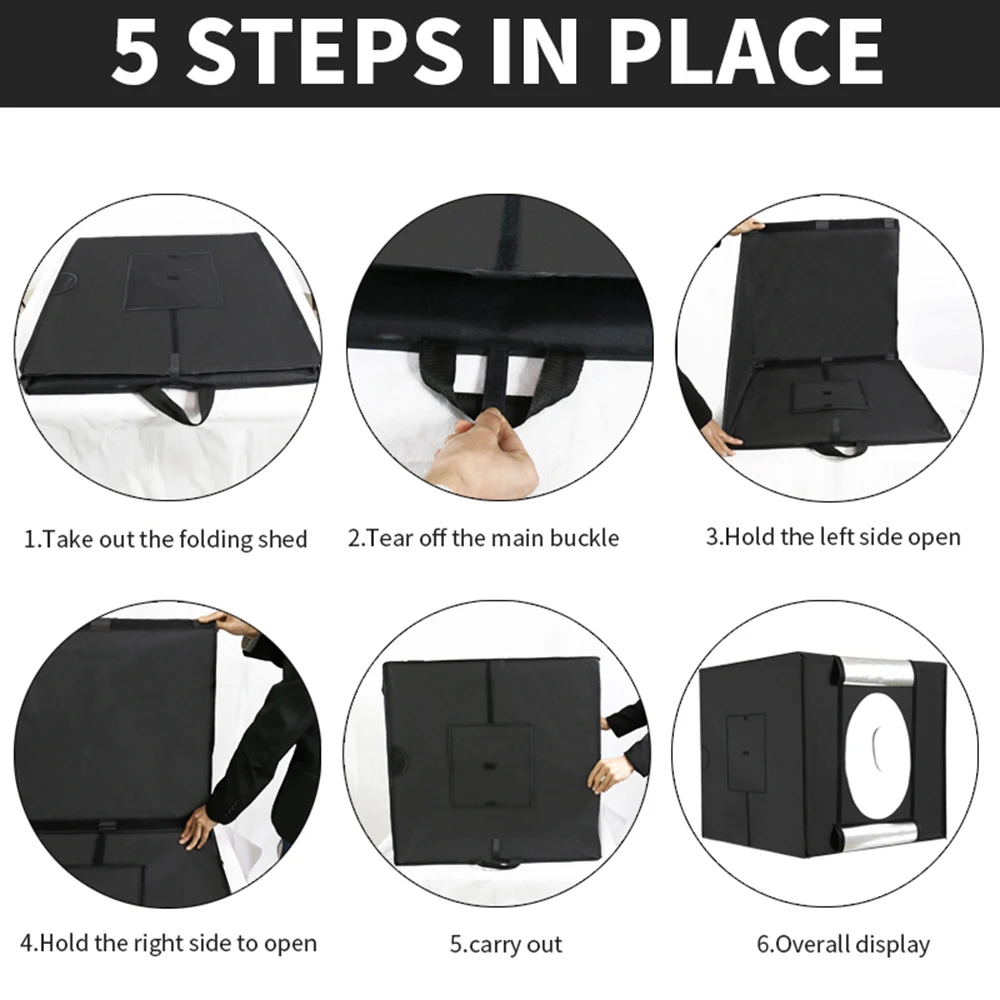 5 STEPS IN PLACE

1.Take out the folding shed

2.Tear off the main buckle

3.Hold the left side open

4.Hold the right side to open

5.carry out

6.Overall display