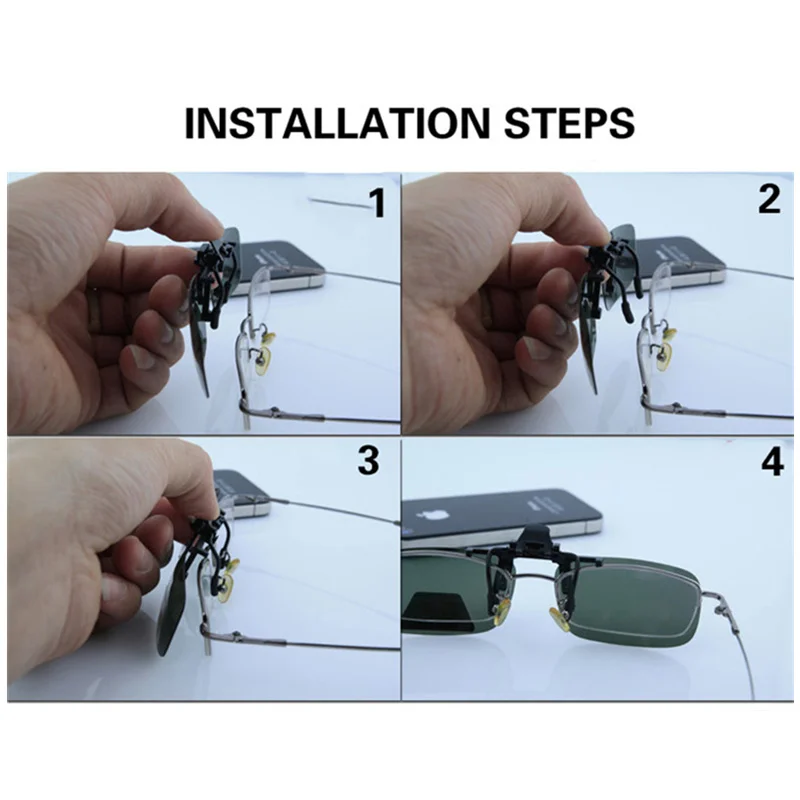 INSTALLATION STEPS

1

2

3

4