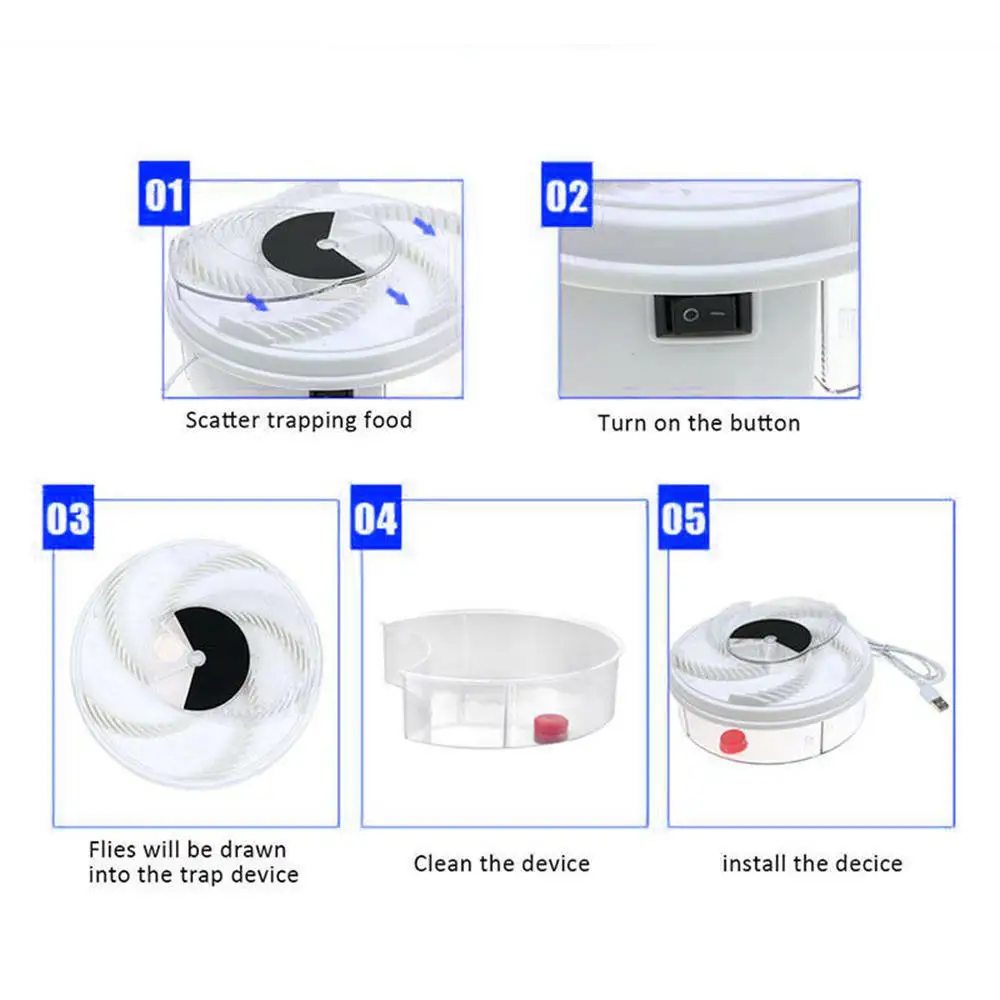 01

Scatter trapping food

02

Turn on the button

03

Flies will be drawn into the trap device

04

Clean the device

05

install the decice