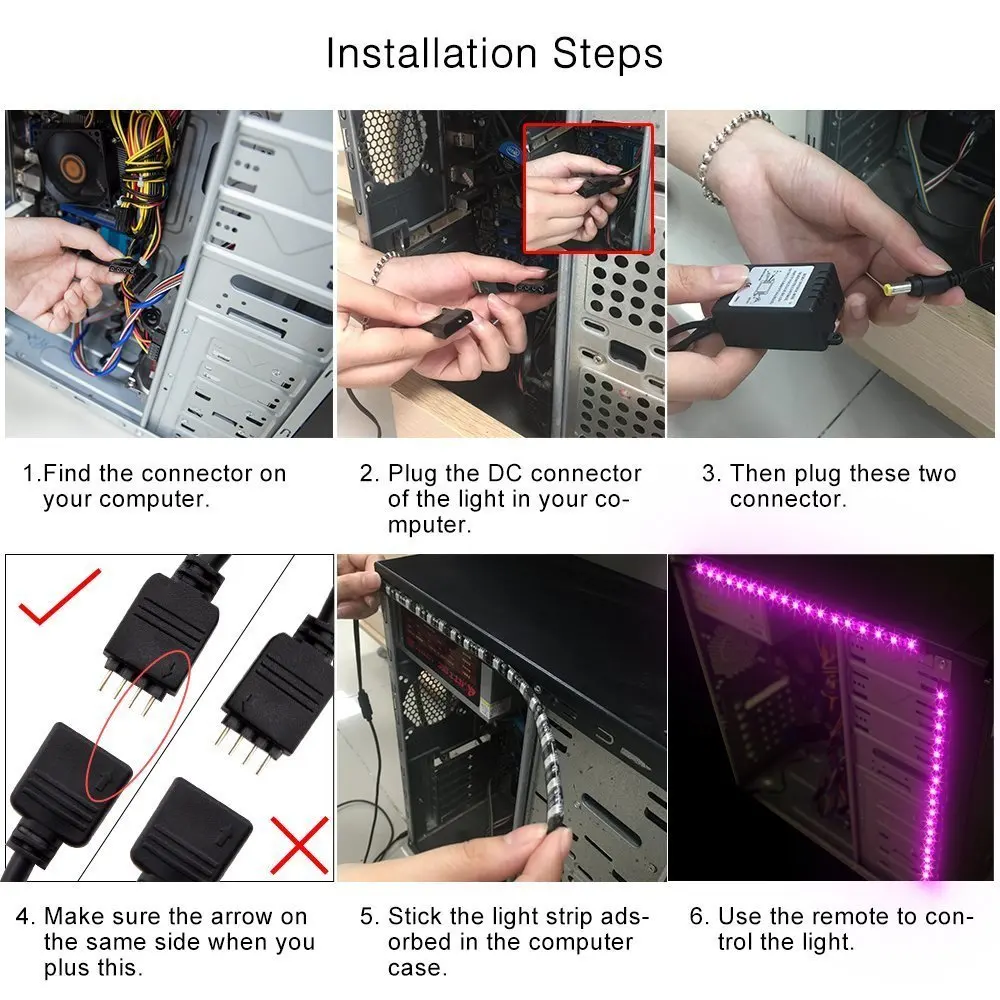 Installation Steps

1.Find the connector on your computer.

2. Plug the DC connector of the light in your computer.

3. Then plug these two connector.

4. Make sure the arrow on the same side when you plus this.

5. Stick the light strip adsorbed in the computer case.

6. Use the remote to control the light.