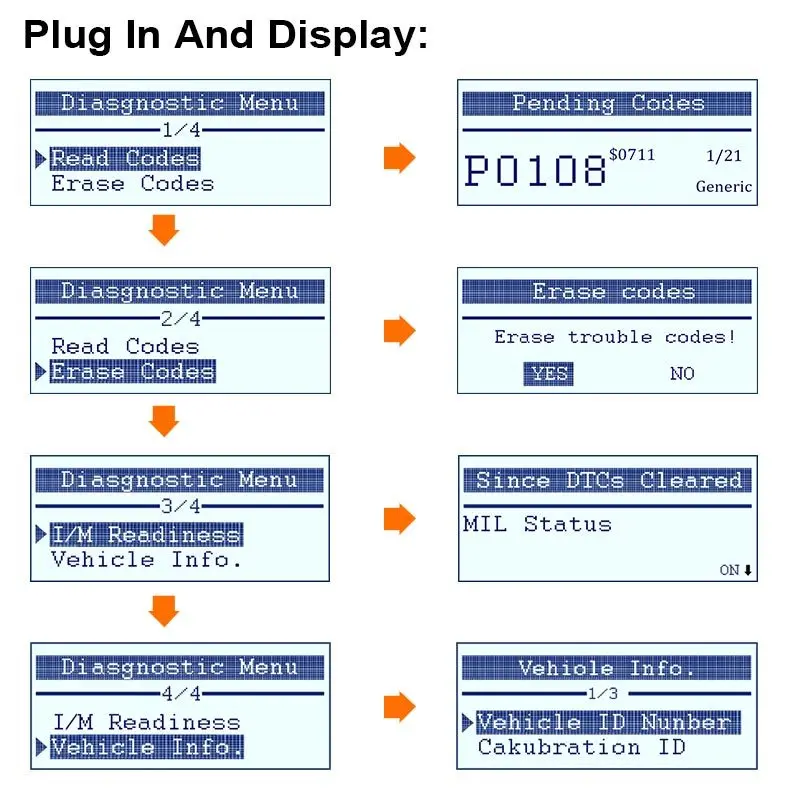 Plug In And Display:

Diasgnostic Menu
1/4
Read Codes
Erase Codes

Pending Codes
P0108 $0711 1/21
Generic

Diasgnostic Menu
2/4
Read Codes
Erase Codes

Erase codes
Erase trouble codes!
YES NO

Diasgnostic Menu
3/4
I/M Readiness
Vehicle Info.

Since DTCs Cleared
MIL Status
ON

Diasgnostic Menu
4/4
I/M Readiness
Vehicle Info.

Vehiole Info.
1/3
Vehicle ID Nunber
Cakubration ID