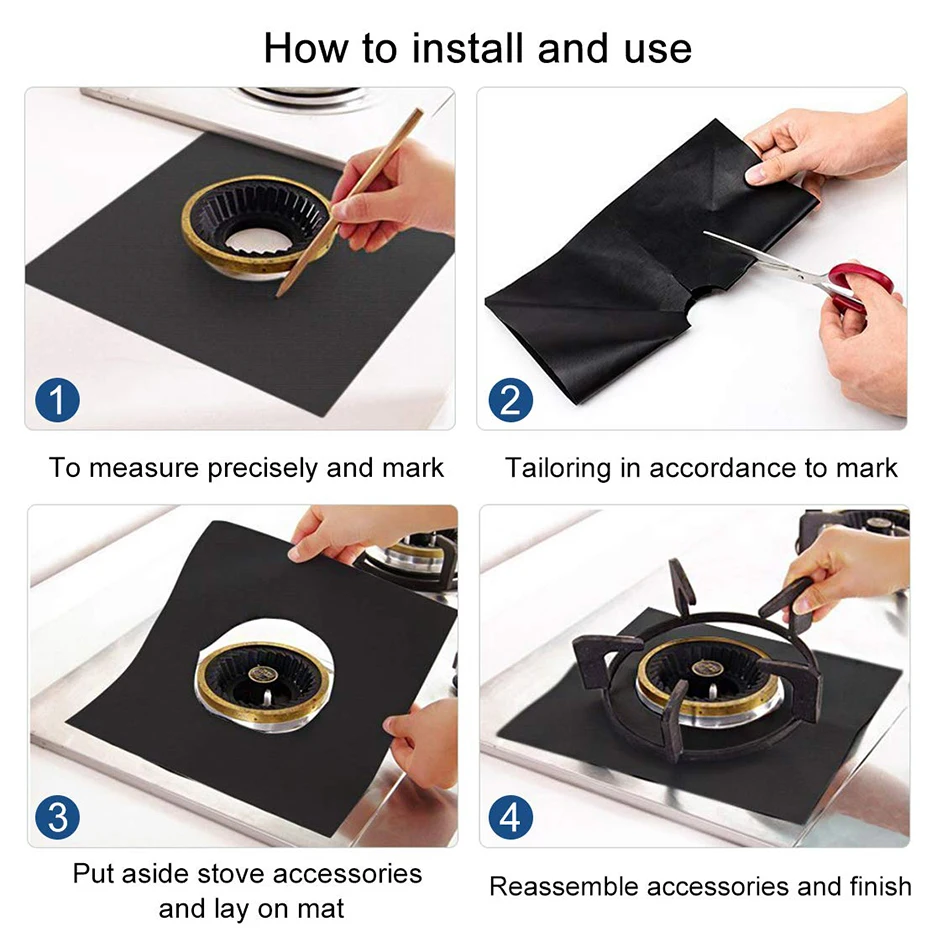 How to install and use

1

To measure precisely and mark

2

Tailoring in accordance to mark

3

Put aside stove accessories and lay on mat

4

Reassemble accessories and finish