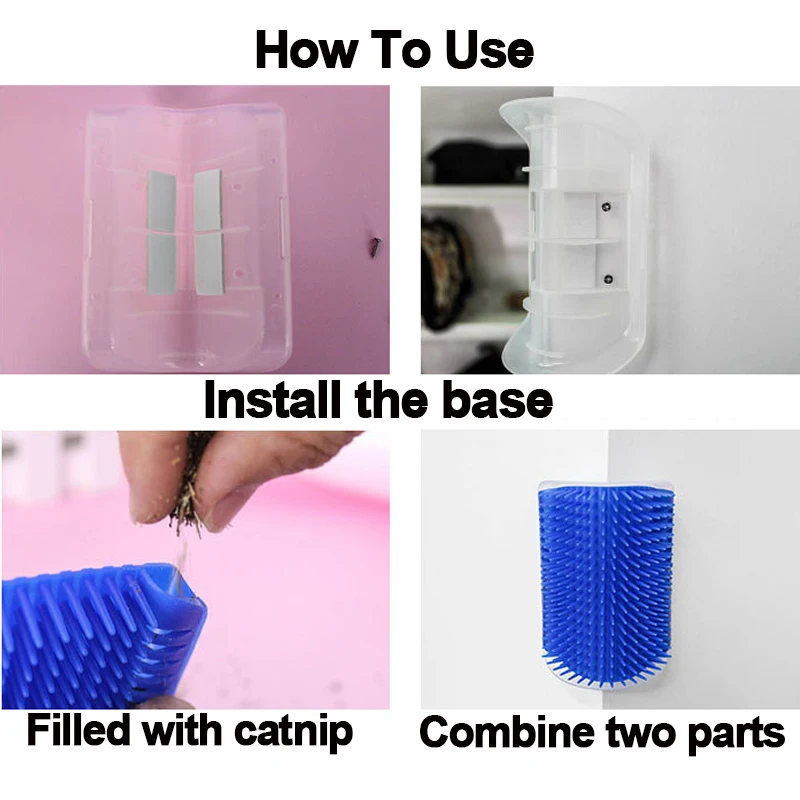 How To Use

Install the base

Filled with catnip

Combine two parts