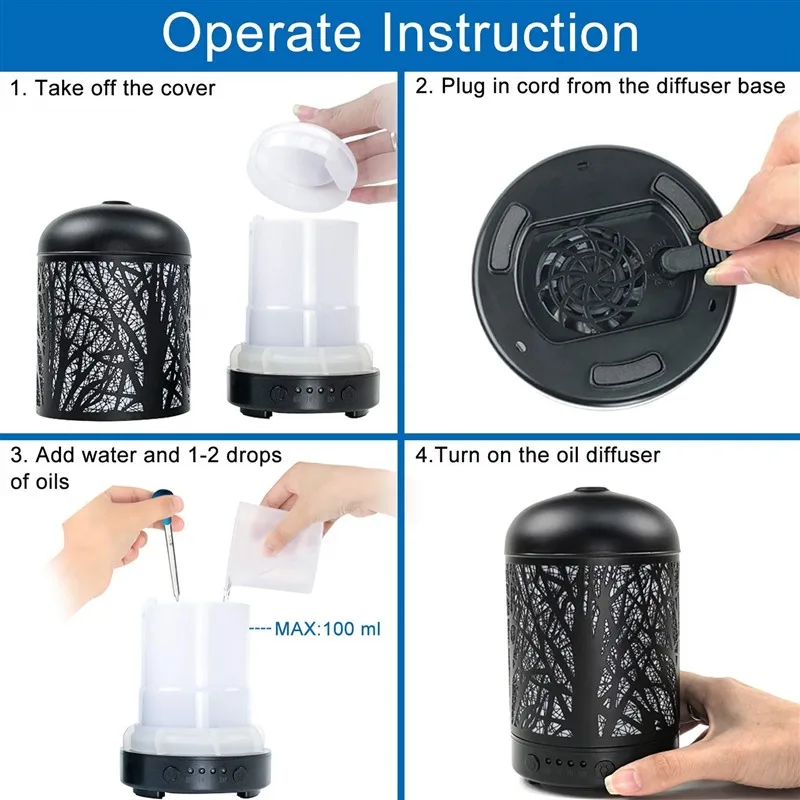 Operate Instruction

1. Take off the cover

2. Plug in cord from the diffuser base

3. Add water and 1-2 drops of oils

MAX:100 ml

4.Turn on the oil diffuser