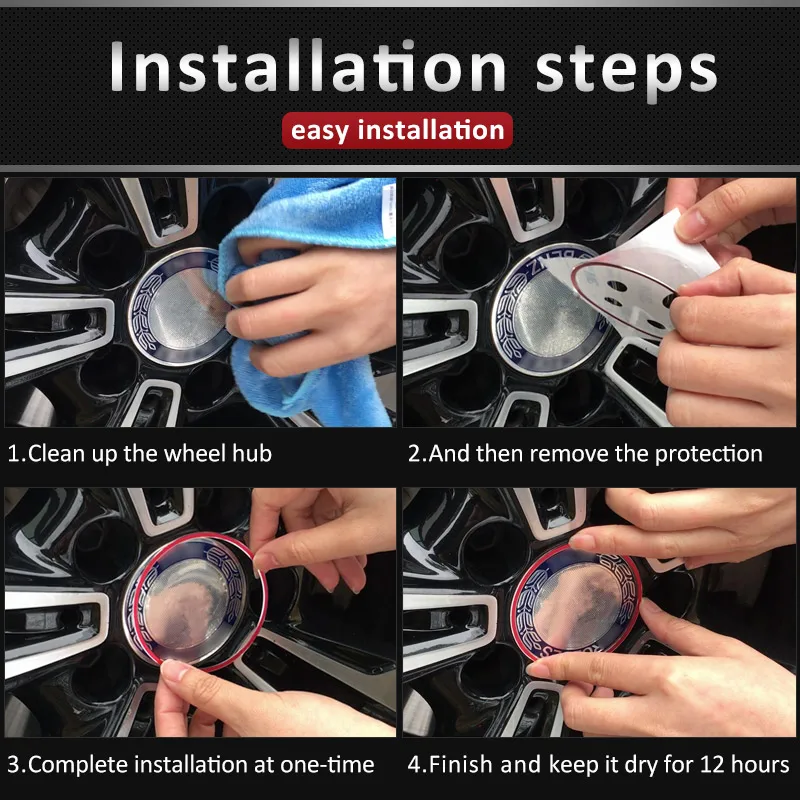 Installation steps

easy installation

1.Clean up the wheel hub

2.And then remove the protection

3.Complete installation at one-time

4.Finish and keep it dry for 12 hours