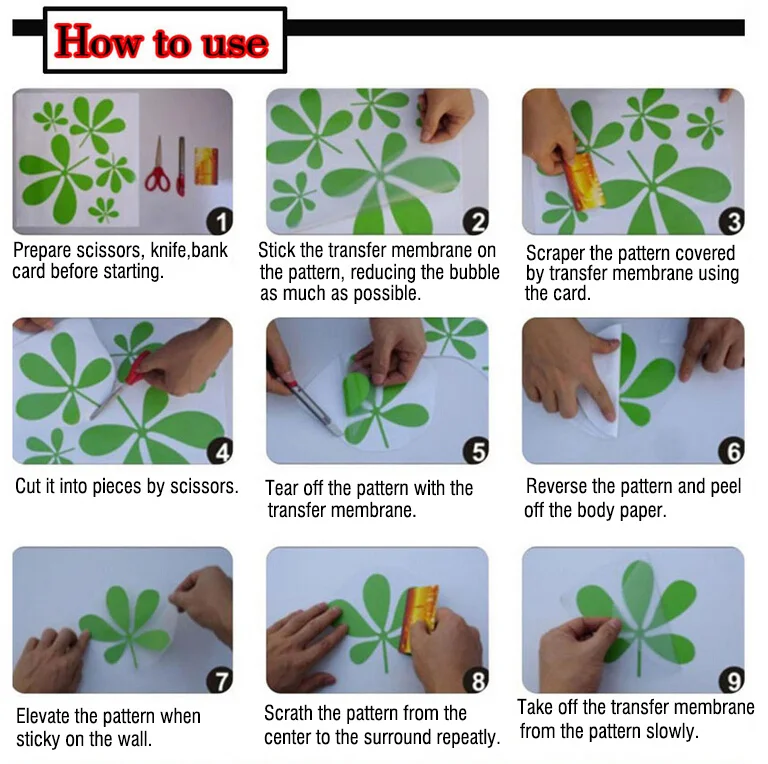 How to use

1
Prepare scissors, knife,bank card before starting.

2
Stick the transfer membrane on the pattern, reducing the bubble as much as possible.

3
Scraper the pattern covered by transfer membrane using the card.

4
Cut it into pieces by scissors.

5
Tear off the pattern with the transfer membrane.

6
Reverse the pattern and peel off the body paper.

7
Elevate the pattern when sticky on the wall.

8
Scrath the pattern from the center to the surround repeatly.

9
Take off the transfer membrane from the pattern slowly.