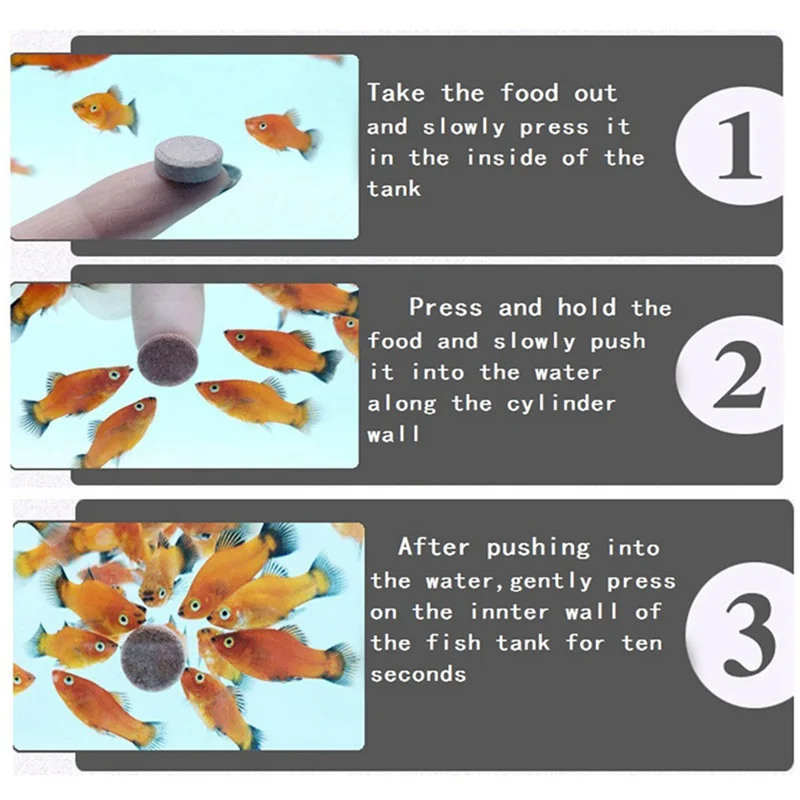 Take the food out and slowly press it in the inside of the tank

1

Press and hold the food and slowly push it into the water along the cylinder wall

2

After pushing into the water,gently press on the innter wall of the fish tank for ten seconds

3