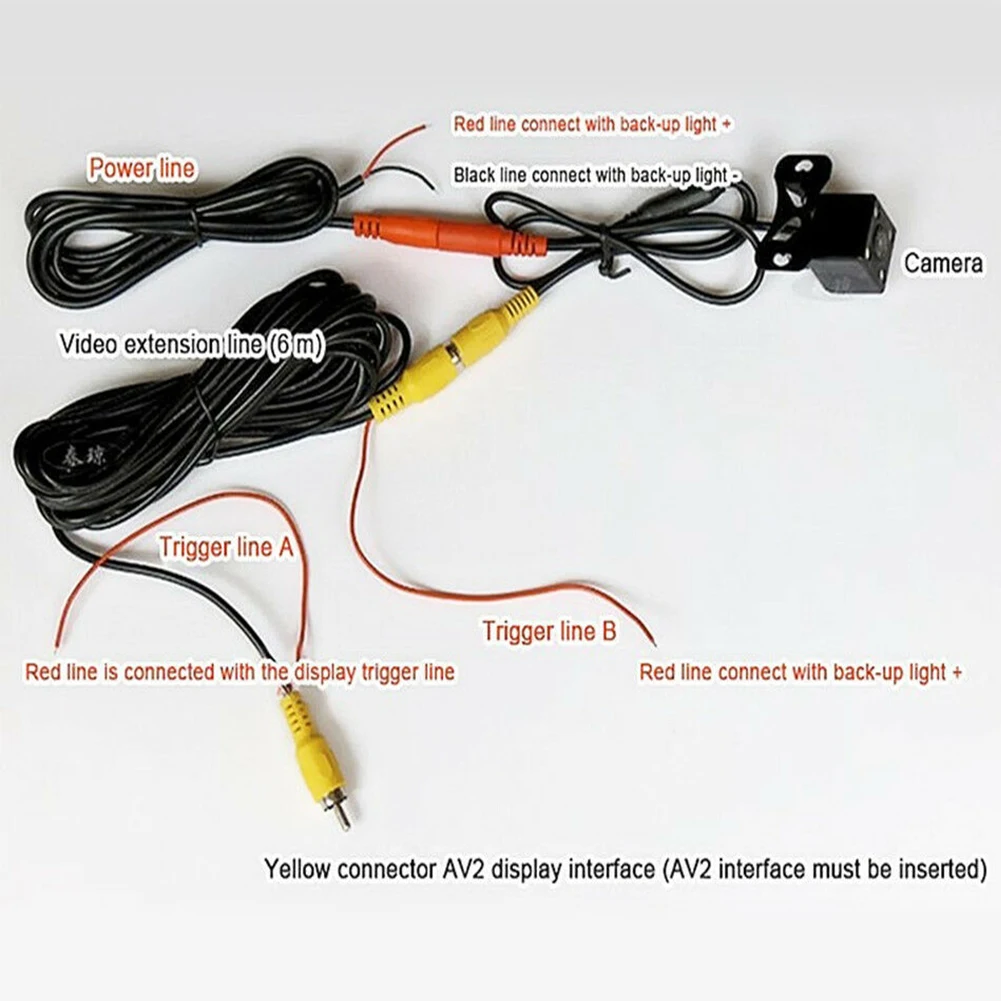 Red line connect with back-up light +

Power line

Black line connect with back-up light -

Camera

Video extension line (6 m)

泰琼

Trigger line A

Trigger line B

Red line is connected with the display trigger line

Red line connect with back-up light +

Yellow connector AV2 display interface (AV2 interface must be inserted)