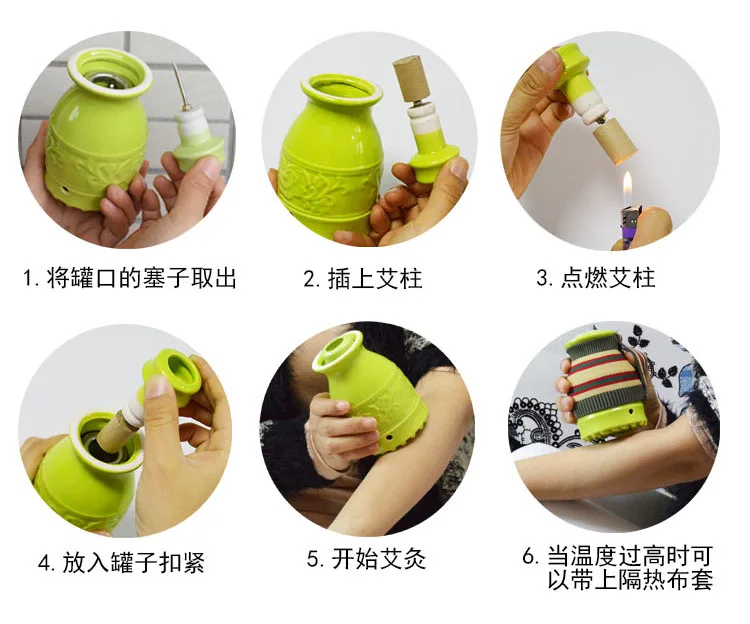 1. 将罐口的塞子取出

2. 插上艾柱

3. 点燃艾柱

4. 放入罐子扣紧

5. 开始艾灸

6. 当温度过高时可以带上隔热布套