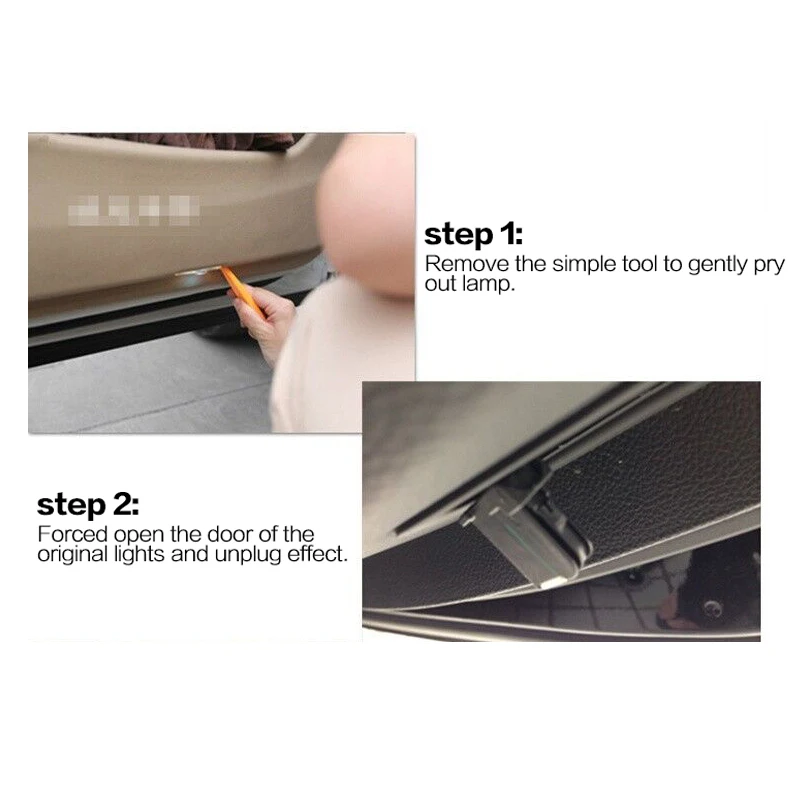 step 1:
Remove the simple tool to gently pry out lamp.

step 2:
Forced open the door of the original lights and unplug effect.