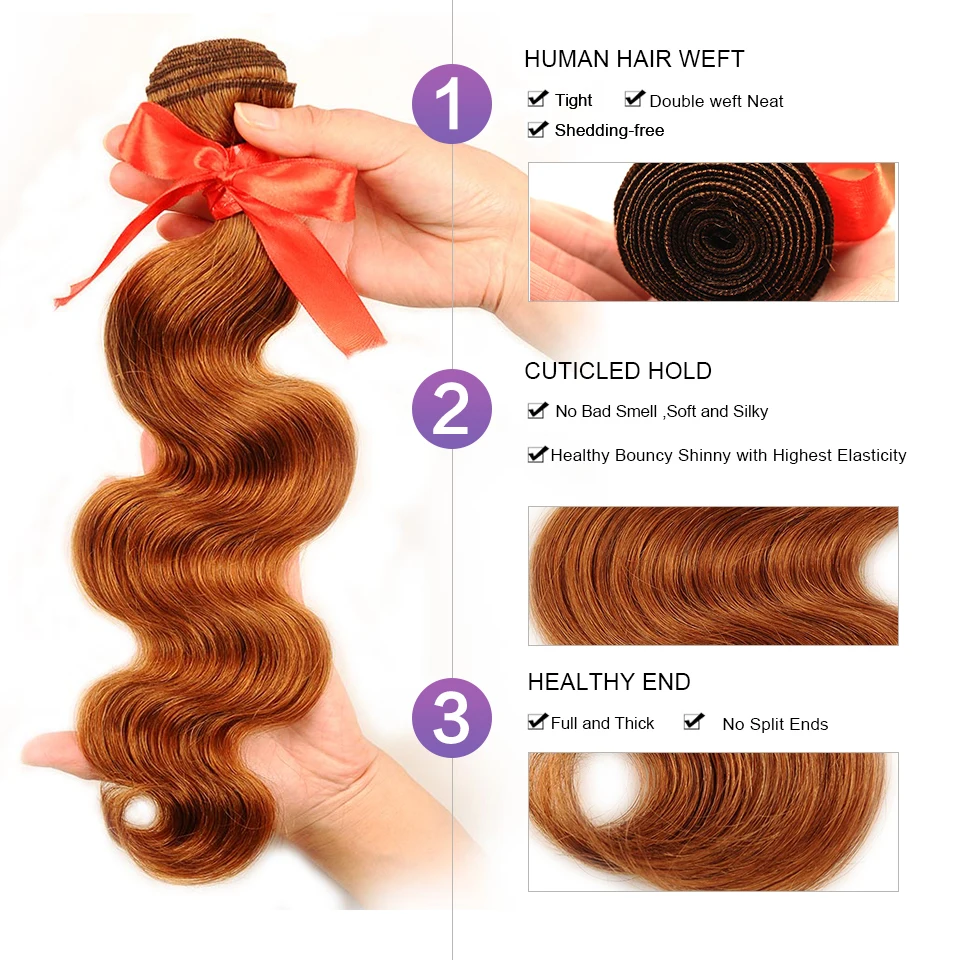 1

HUMAN HAIR WEFT

Tight Double weft Neat

Shedding-free

2

CUTICLED HOLD

No Bad Smell ,Soft and Silky

Healthy Bouncy Shinny with Highest Elasticity

3

HEALTHY END

Full and Thick No Split Ends